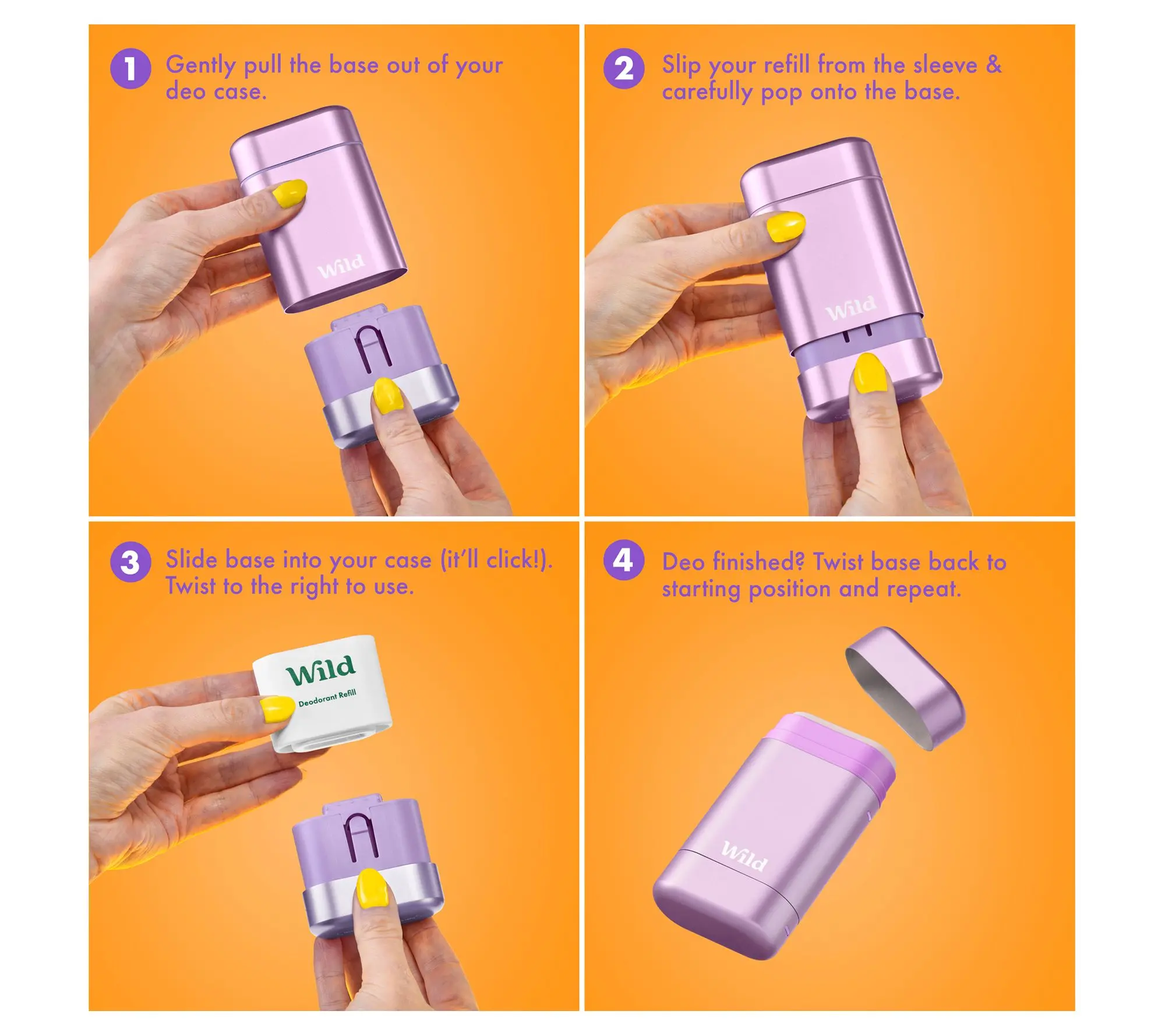 1 Gently pull the base out of your deo case.

Wild

2 Slip your refill from the sleeve & carefully pop onto the base.

Wild

3 Slide base into your case (it'll click!). Twist to the right to use.

Wild
Deodorant Refill

4 Deo finished? Twist base back to starting position and repeat.

Wild