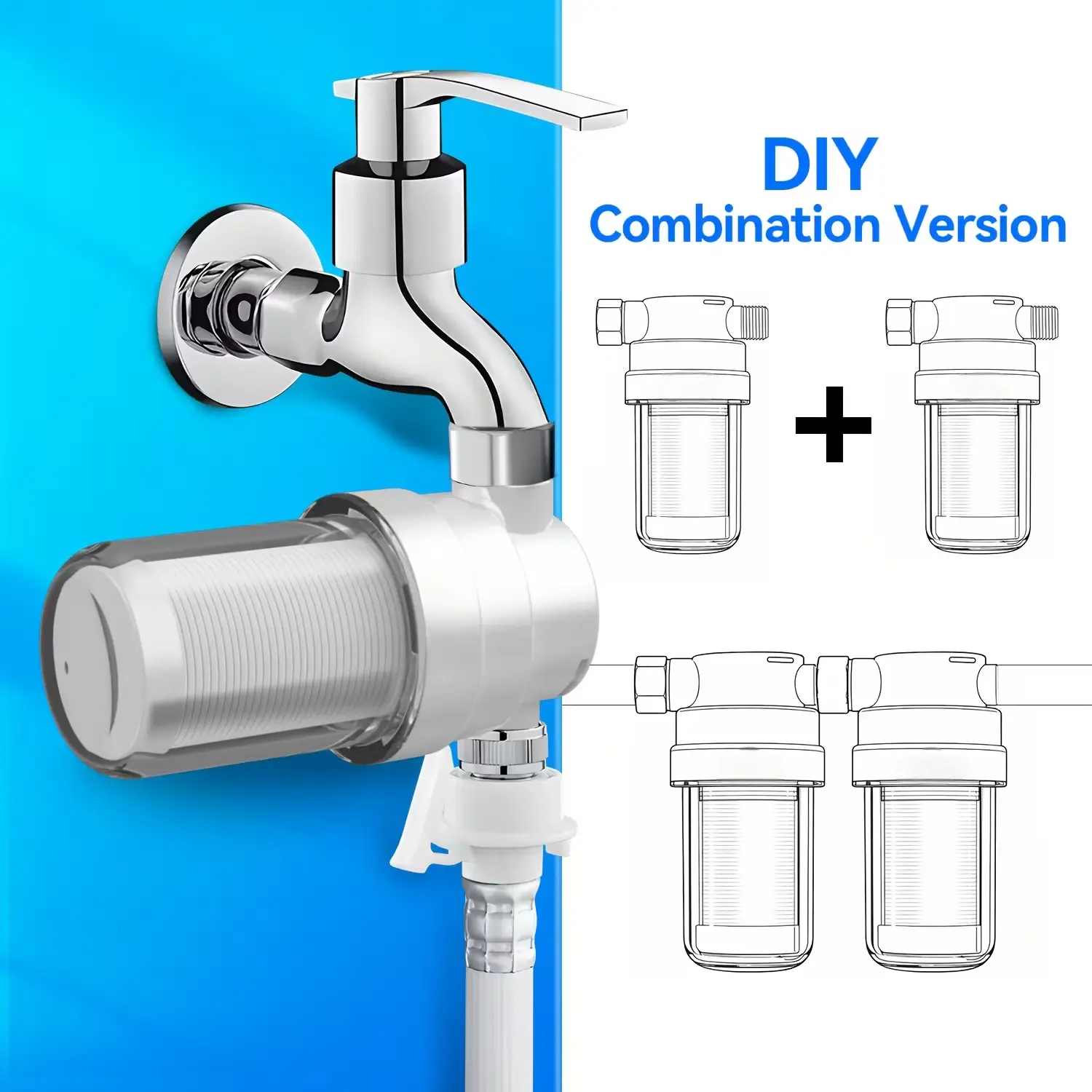 DIY
Combination Version

+