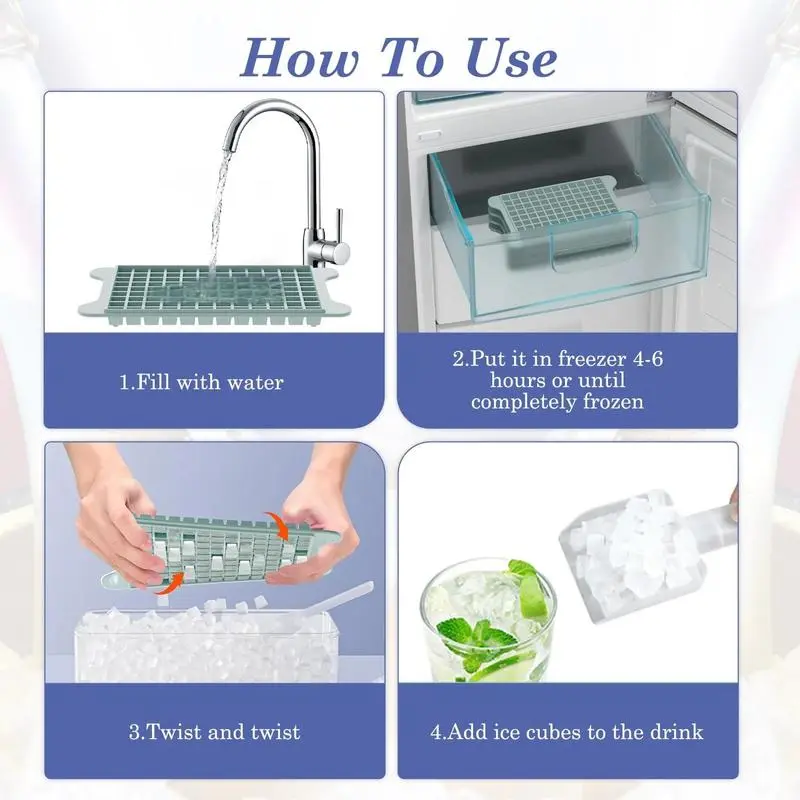 How To Use

1.Fill with water

2.Put it in freezer 4-6 hours or until completely frozen

3.Twist and twist

4.Add ice cubes to the drink