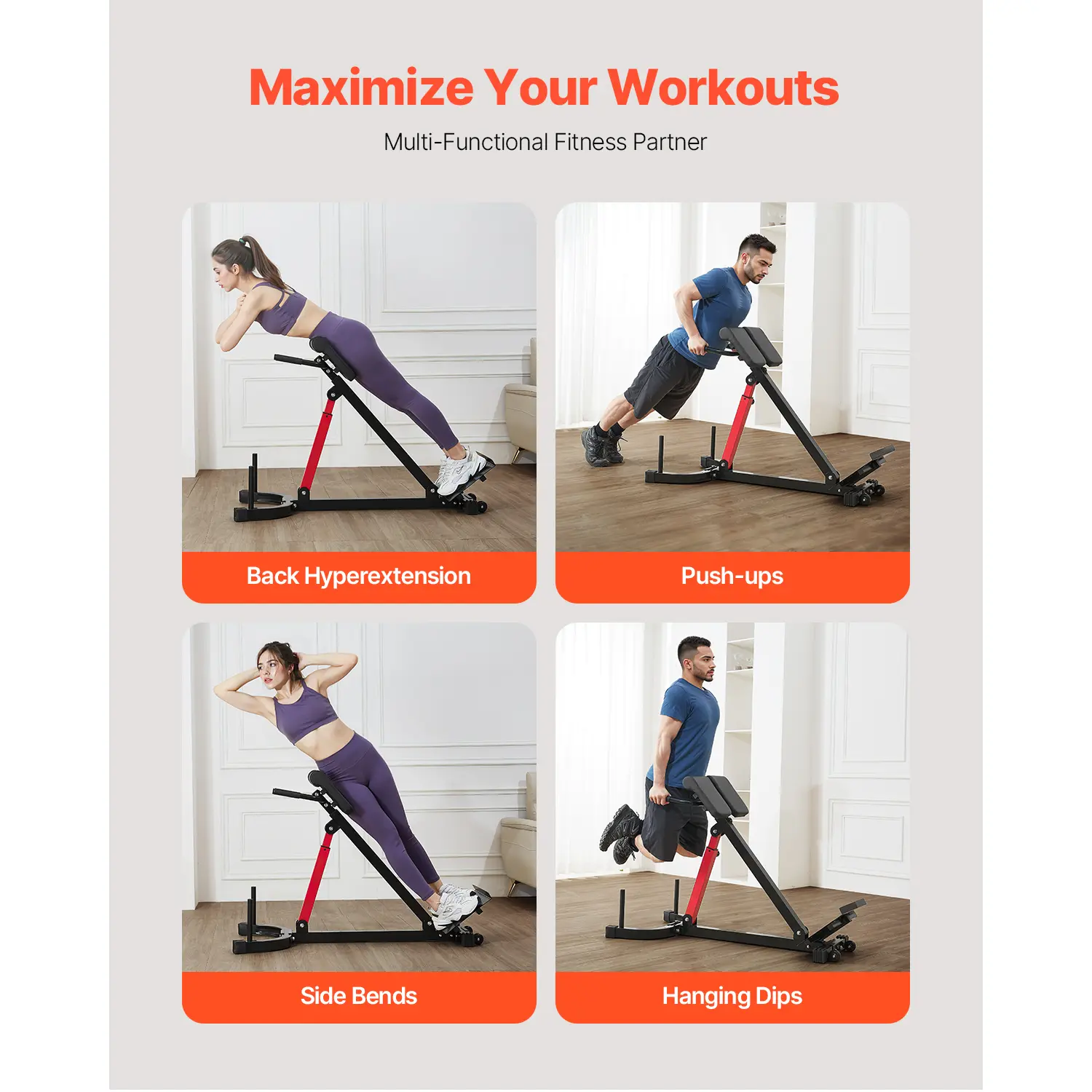 Maximize Your Workouts

Multi-Functional Fitness Partner

Back Hyperextension

Push-ups

Side Bends

Hanging Dips