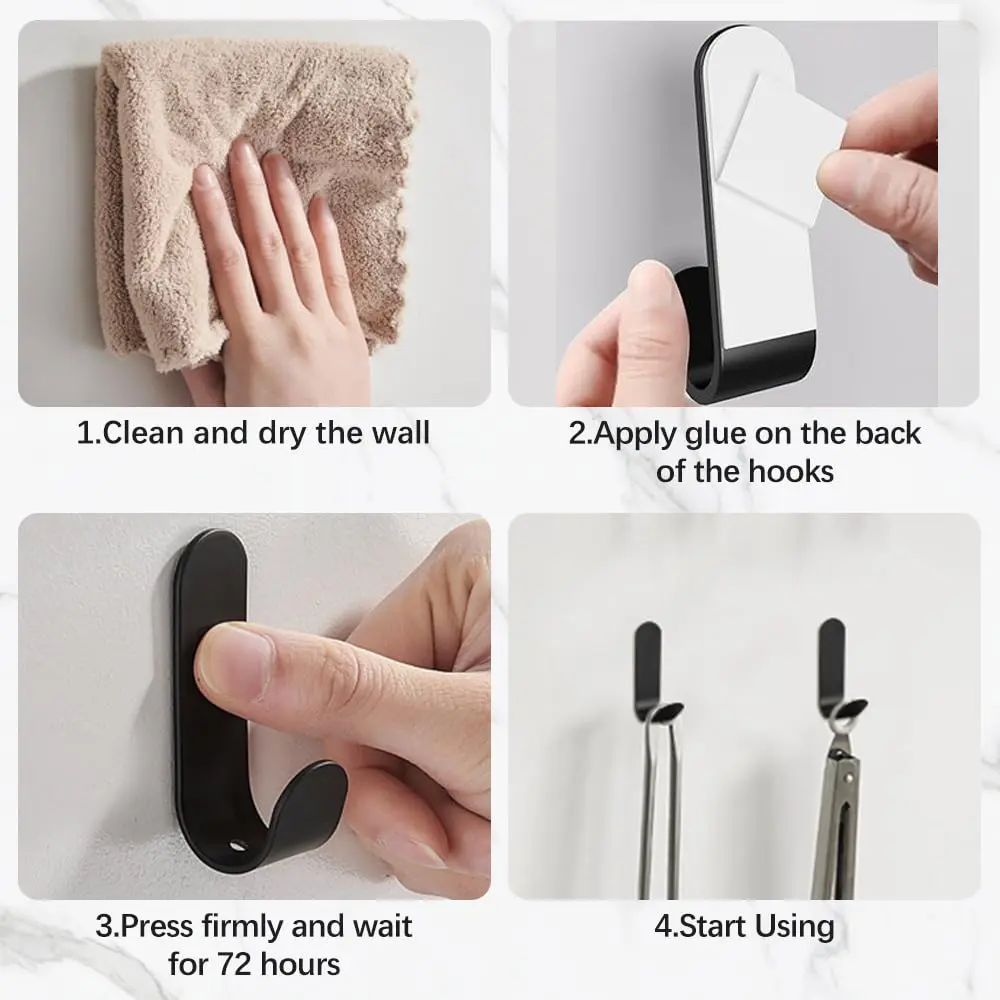 1.Clean and dry the wall

2.Apply glue on the back of the hooks

3.Press firmly and wait for 72 hours

4.Start Using