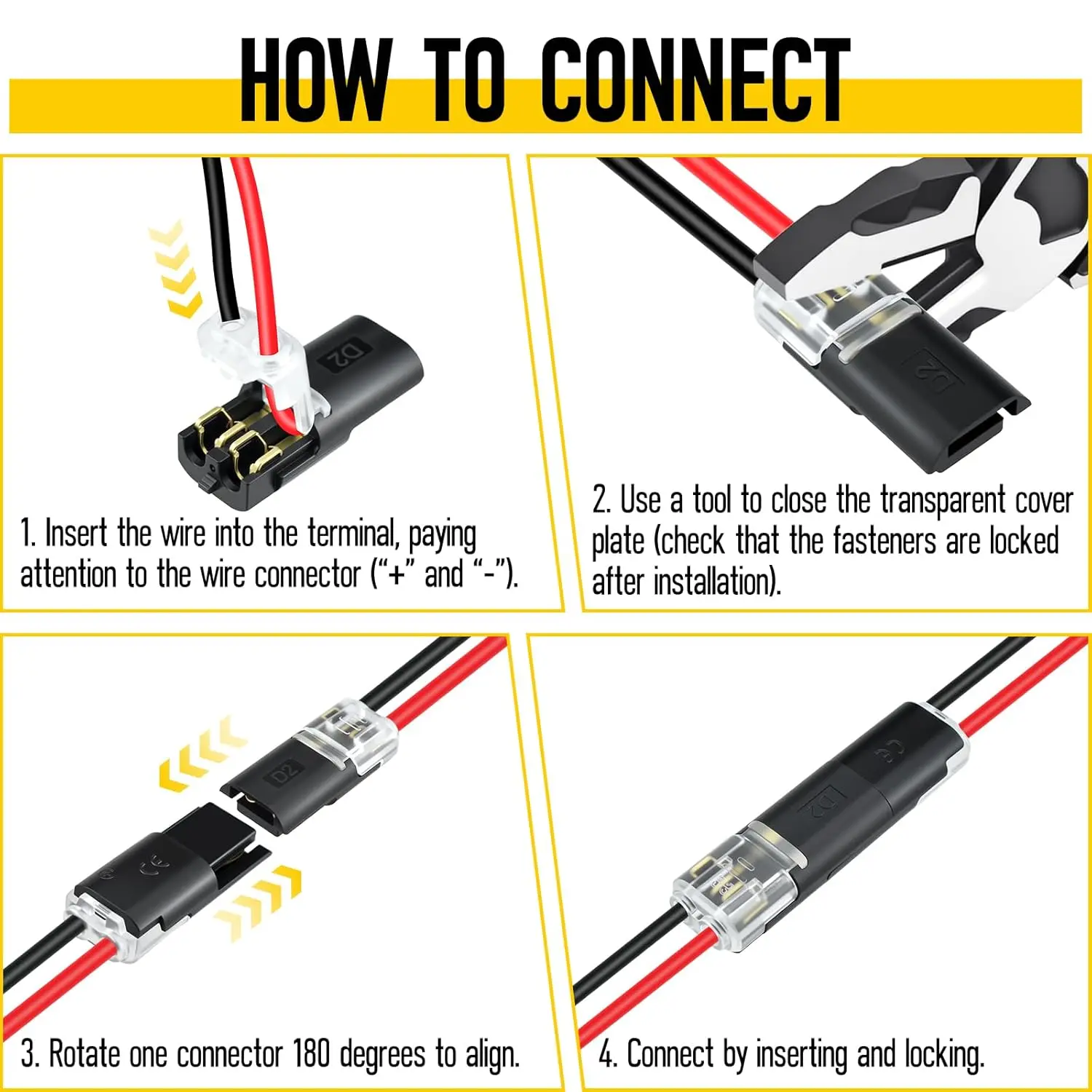 HOW TO CONNECT

D2

1. Insert the wire into the terminal, paying attention to the wire connector ("+" and "-").

D2

2. Use a tool to close the transparent cover plate (check that the fasteners are locked after installation).

D2

CE

3. Rotate one connector 180 degrees to align.

CE

D2

4. Connect by inserting and locking.