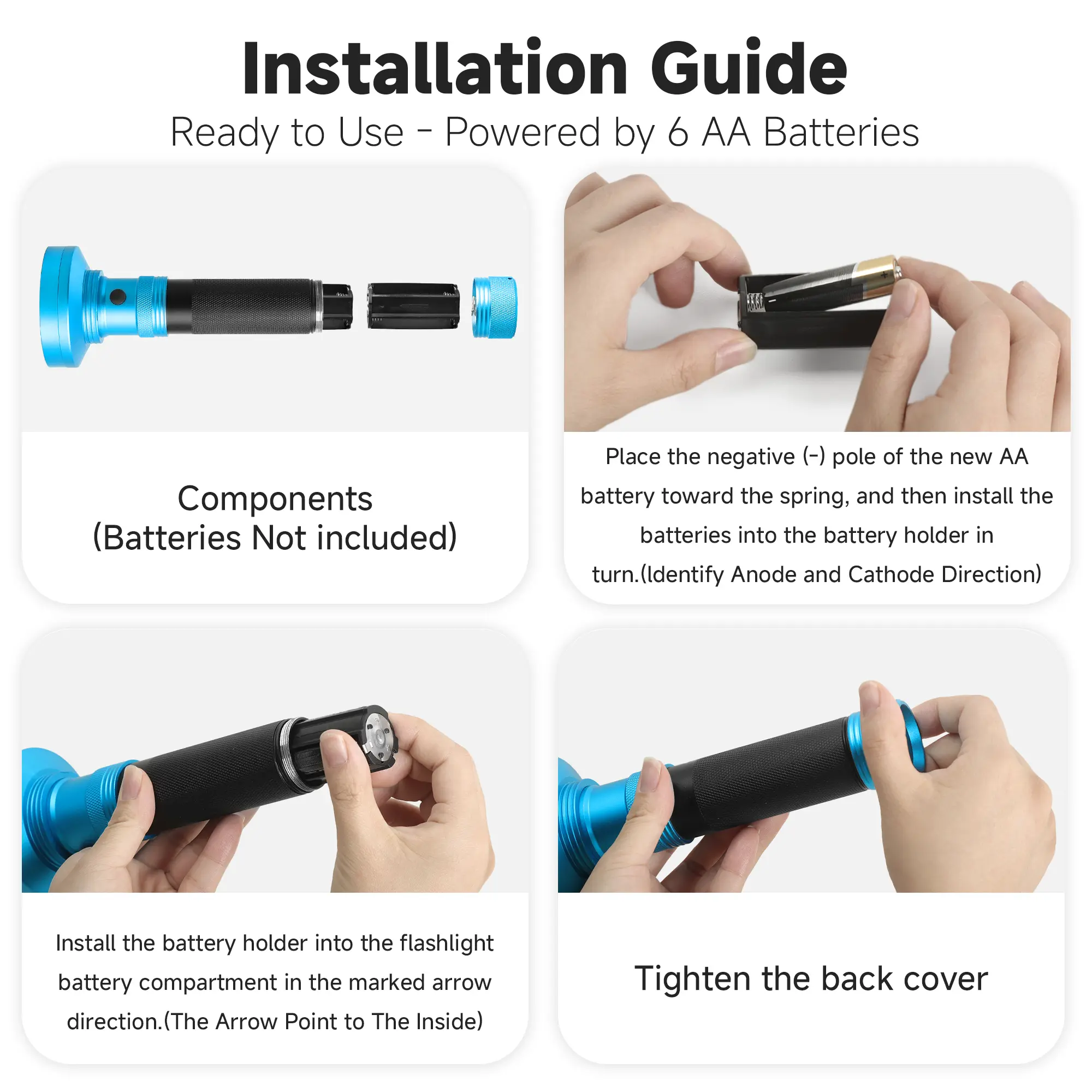 Installation Guide

Ready to Use - Powered by 6 AA Batteries

Components
(Batteries Not included)

Place the negative (-) pole of the new AA battery toward the spring, and then install the batteries into the battery holder in turn.(Identify Anode and Cathode Direction)

Install the battery holder into the flashlight battery compartment in the marked arrow direction.(The Arrow Point to The Inside)

Tighten the back cover