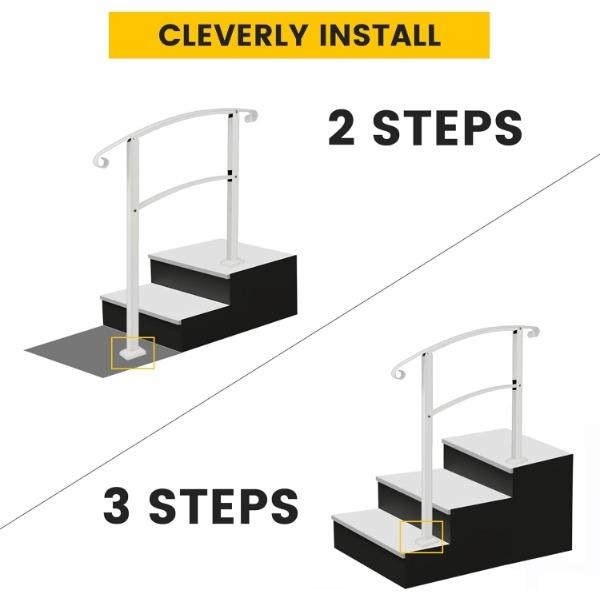 CLEVERLY INSTALL

2 STEPS

3 STEPS