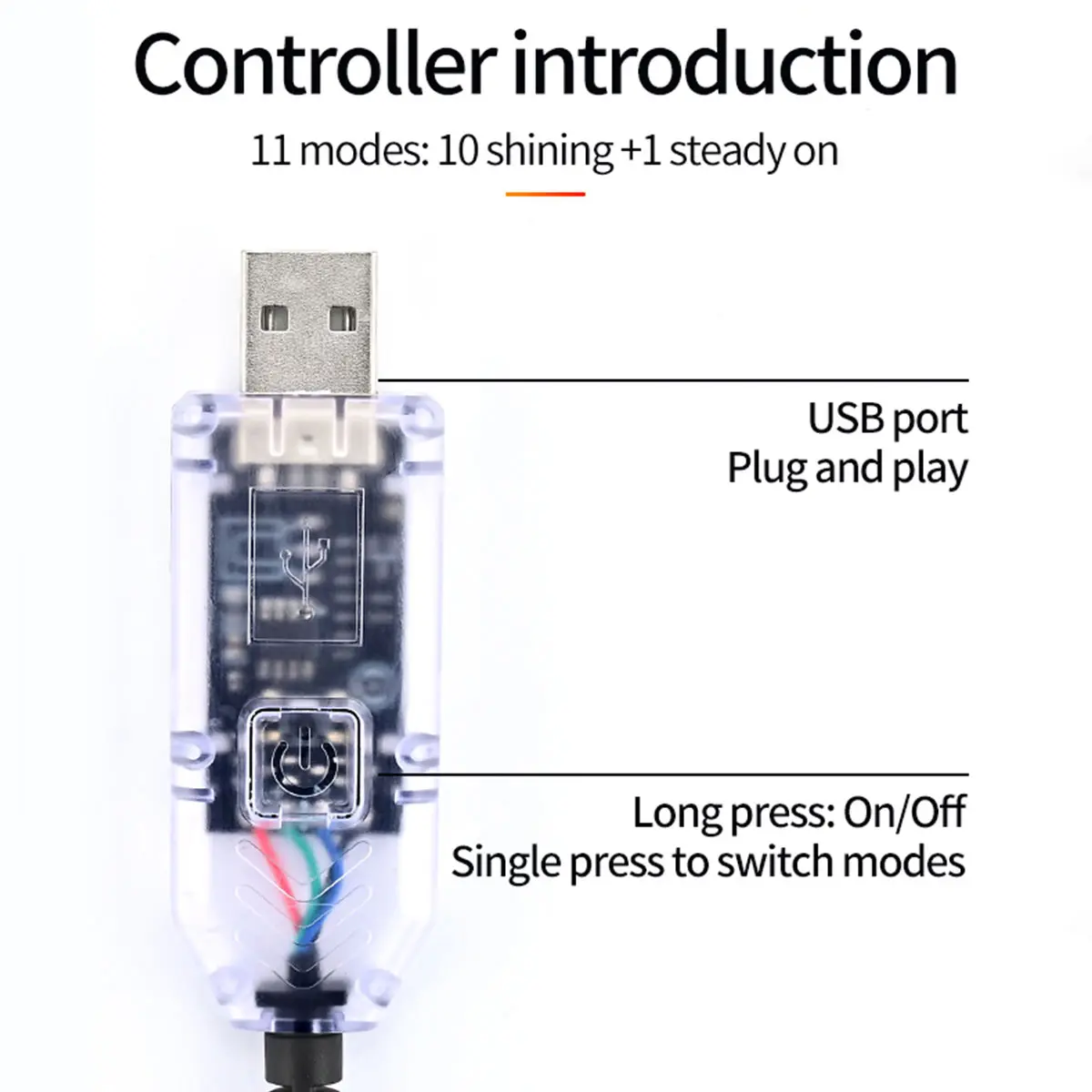 Controller introduction

11 modes: 10 shining +1 steady on

USB port
Plug and play

Long press: On/Off
Single press to switch modes