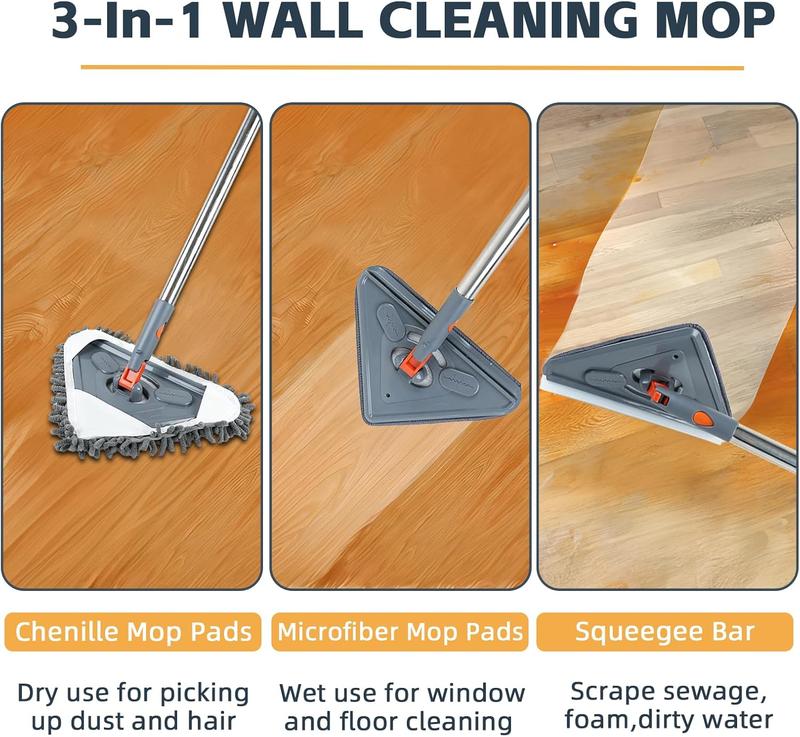 3-In-1 WALL CLEANING MOP

Chenille Mop Pads

Dry use for picking up dust and hair

Microfiber Mop Pads

Wet use for window and floor cleaning

Squeegee Bar

Scrape sewage, foam,dirty water