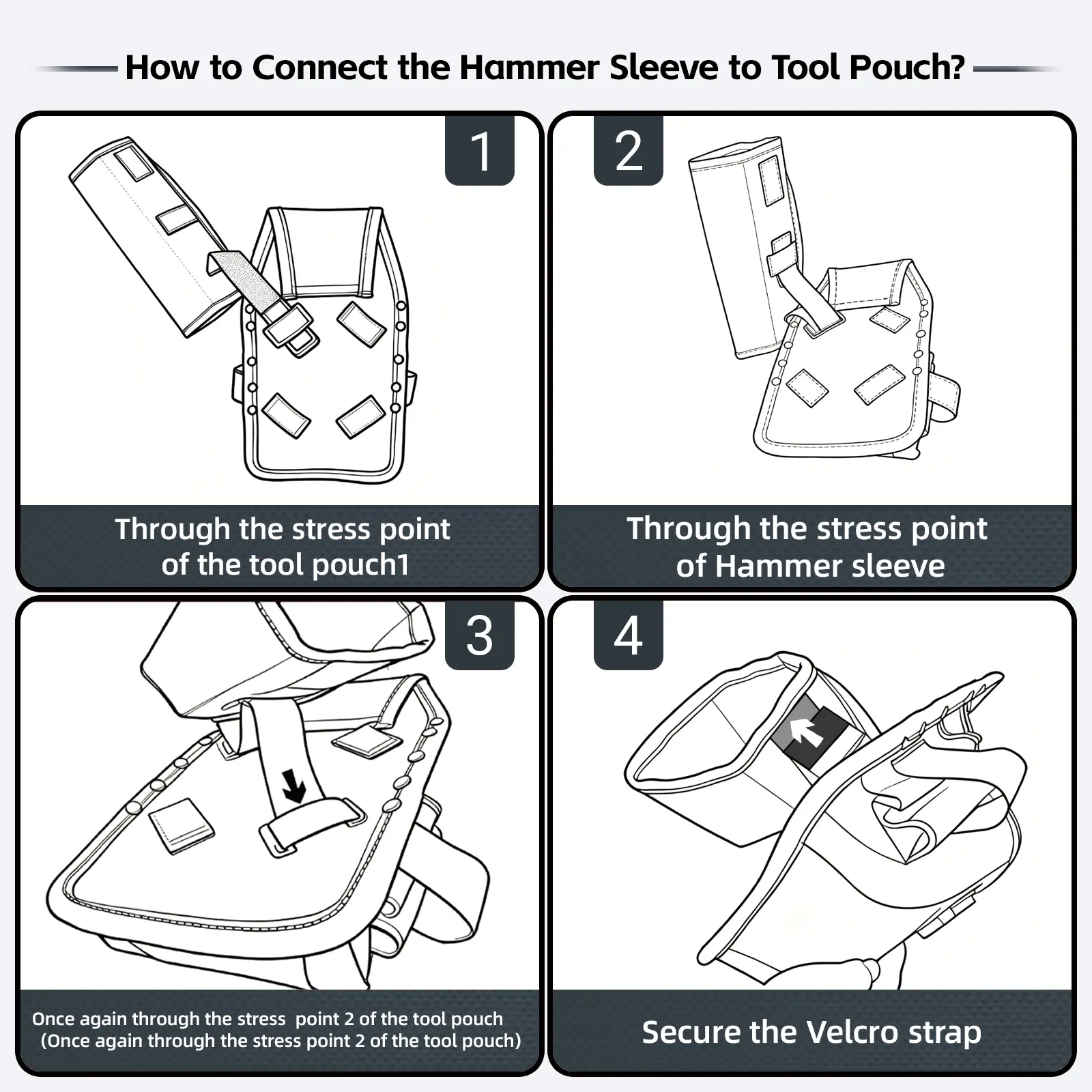 How to Connect the Hammer Sleeve to Tool Pouch?

1

Through the stress point of the tool pouch1

2

Through the stress point of Hammer sleeve

3

Once again through the stress  point 2 of the tool pouch
(Once again through the stress point 2 of the tool pouch)

4

Secure the Velcro strap