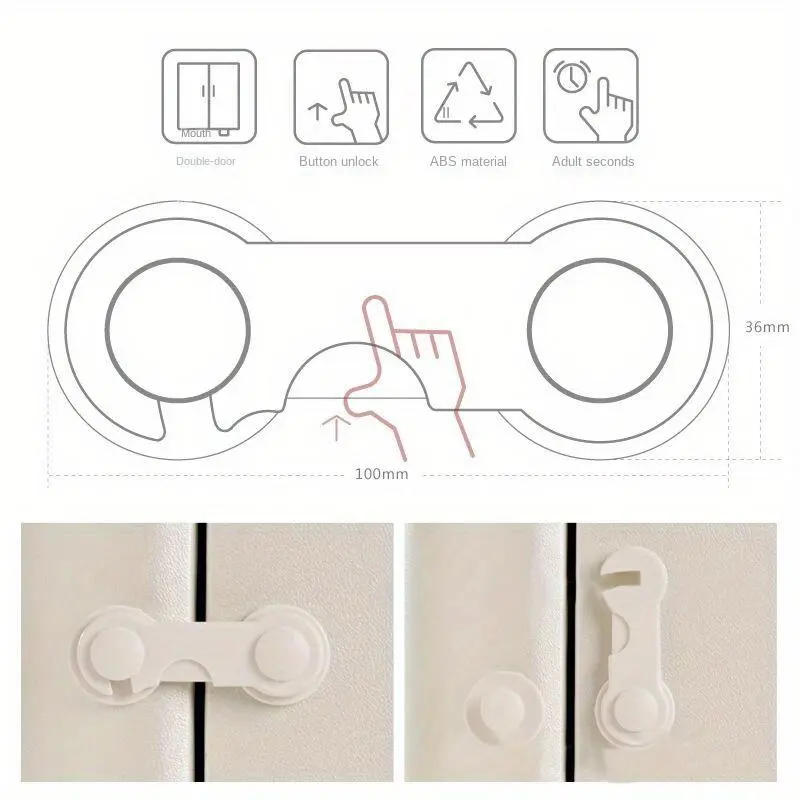 Mouth

Double-door

Button unlock

ABS material

Adult seconds

36mm

100mm