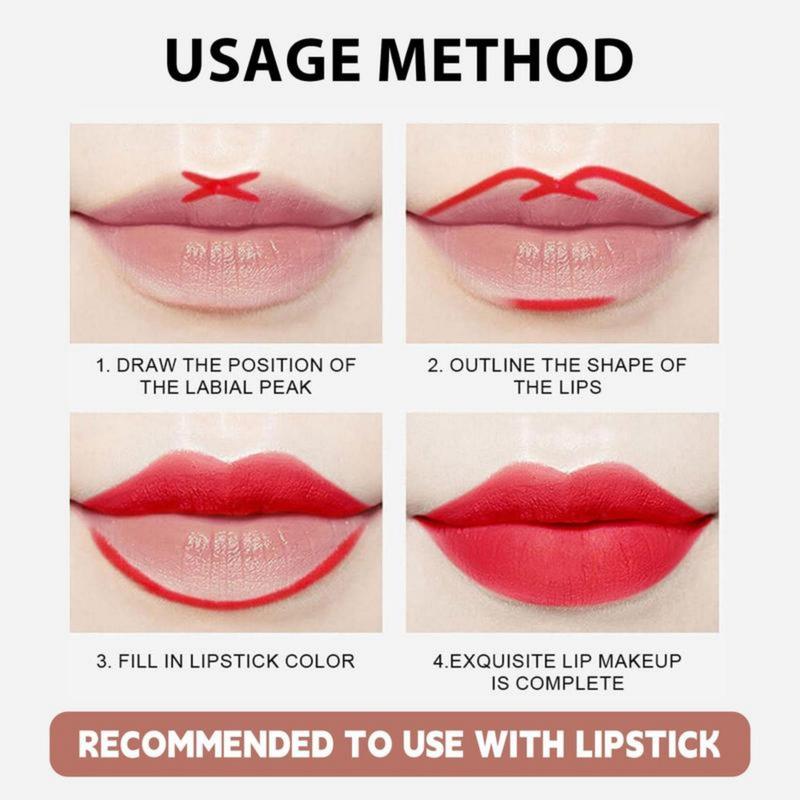 USAGE METHOD

1. DRAW THE POSITION OF THE LABIAL PEAK

2. OUTLINE THE SHAPE OF THE LIPS

3. FILL IN LIPSTICK COLOR

4.EXQUISITE LIP MAKEUP IS COMPLETE

RECOMMENDED TO USE WITH LIPSTICK