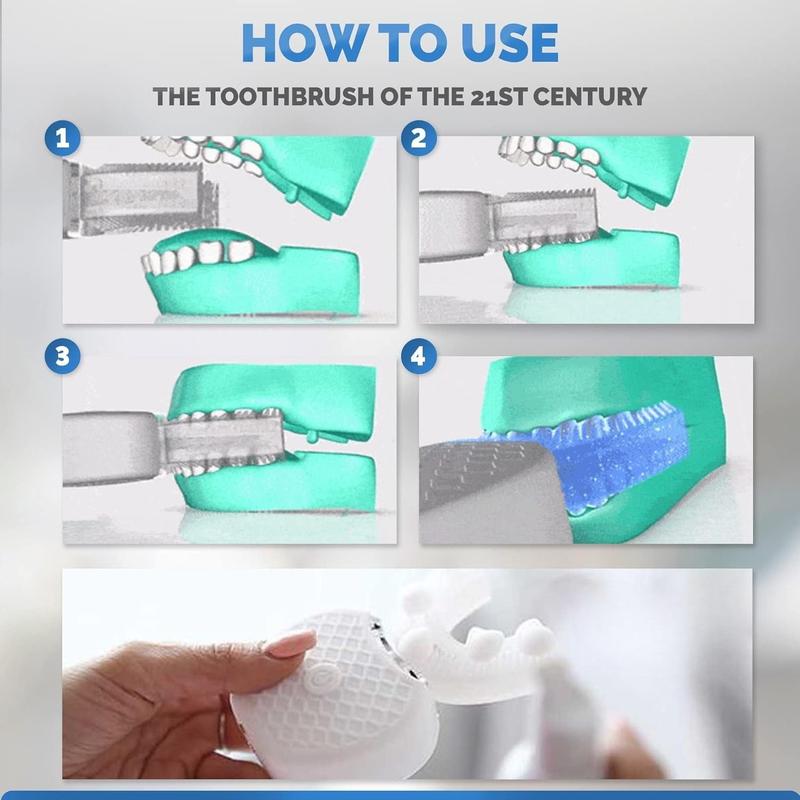 HOW TO USE

THE TOOTHBRUSH OF THE 21ST CENTURY

1

2

3

4