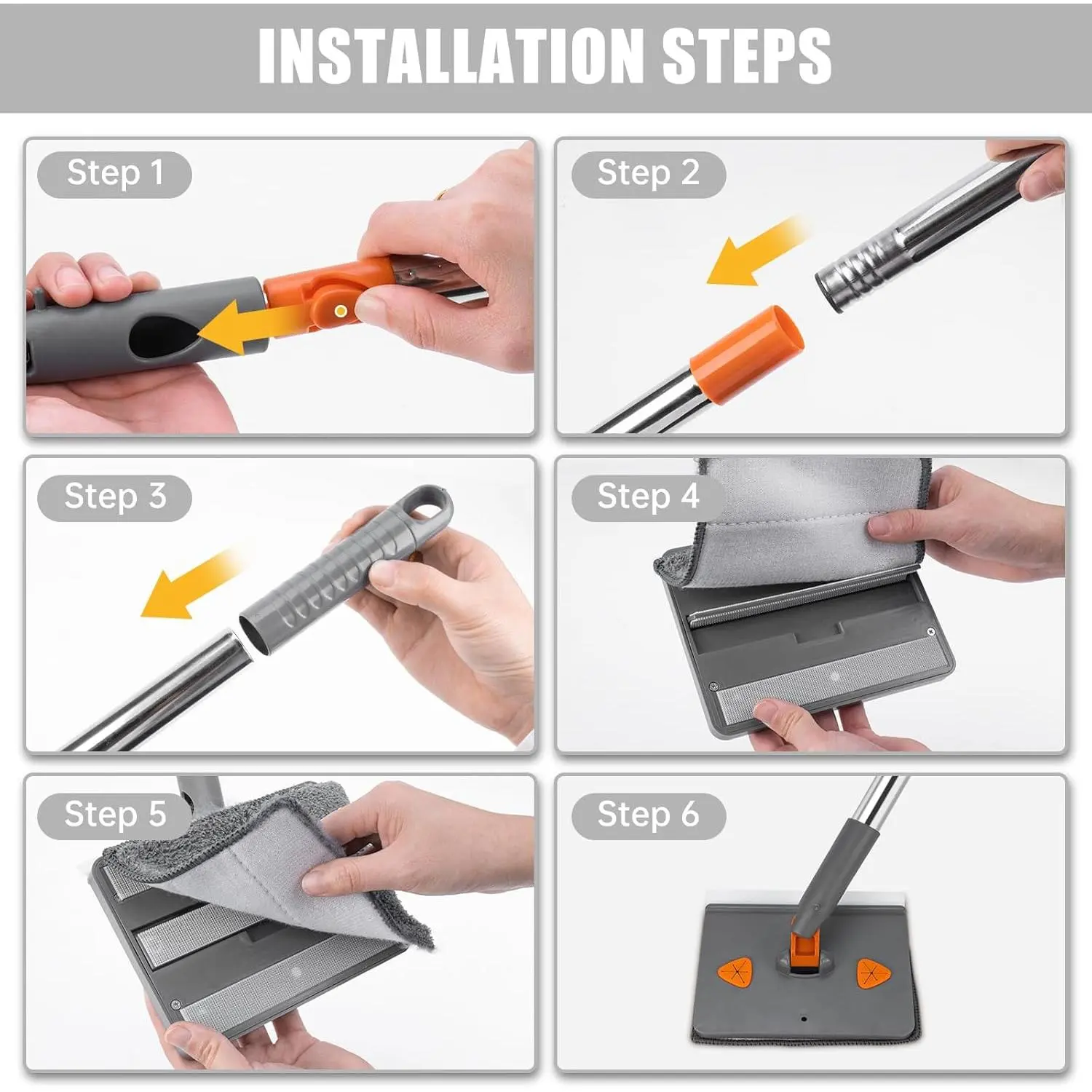 INSTALLATION STEPS

Step 1

Step 2

Step 3

Step 4

Step 5

Step 6