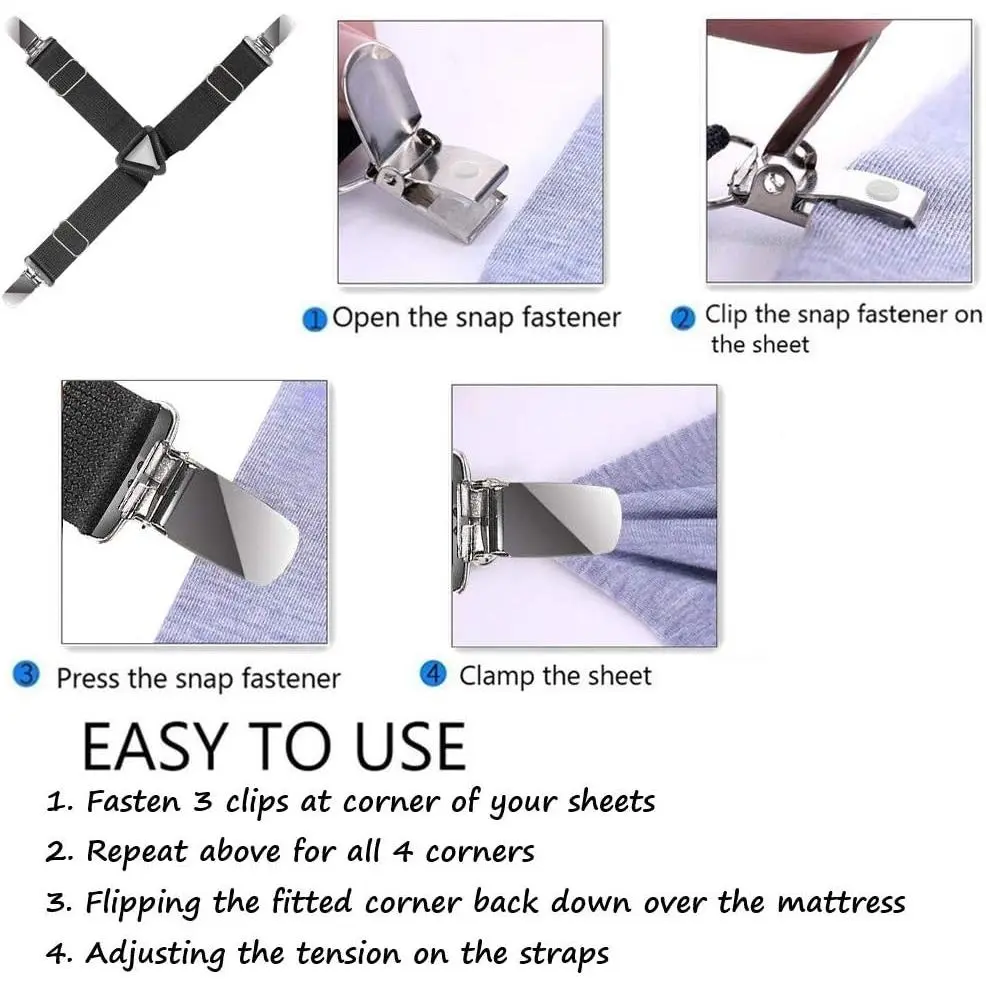 1 Open the snap fastener

2 Clip the snap fastener on the sheet

3 Press the snap fastener

4 Clamp the sheet

EASY TO USE

1. Fasten 3 clips at corner of your sheets
2. Repeat above for all 4 corners
3. Flipping the fitted corner back down over the mattress
4. Adjusting the tension on the straps