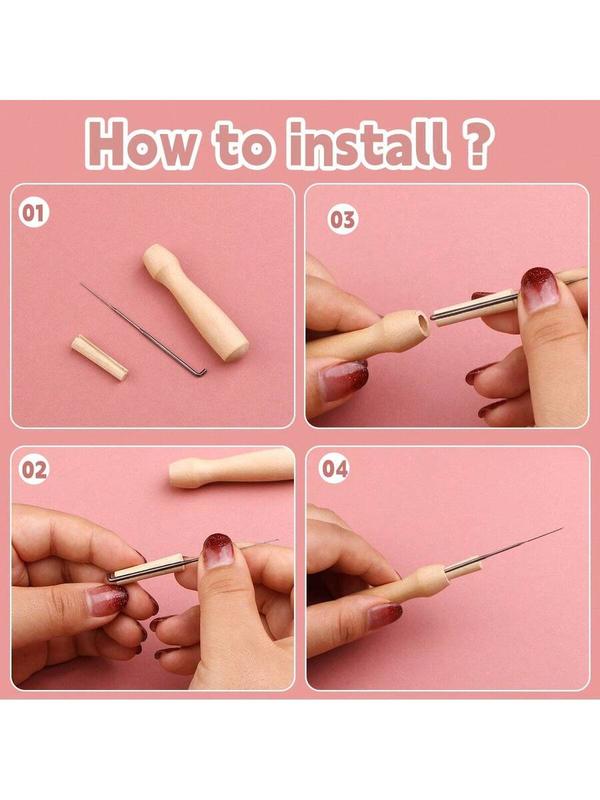 How to install ?

01

03

02

04