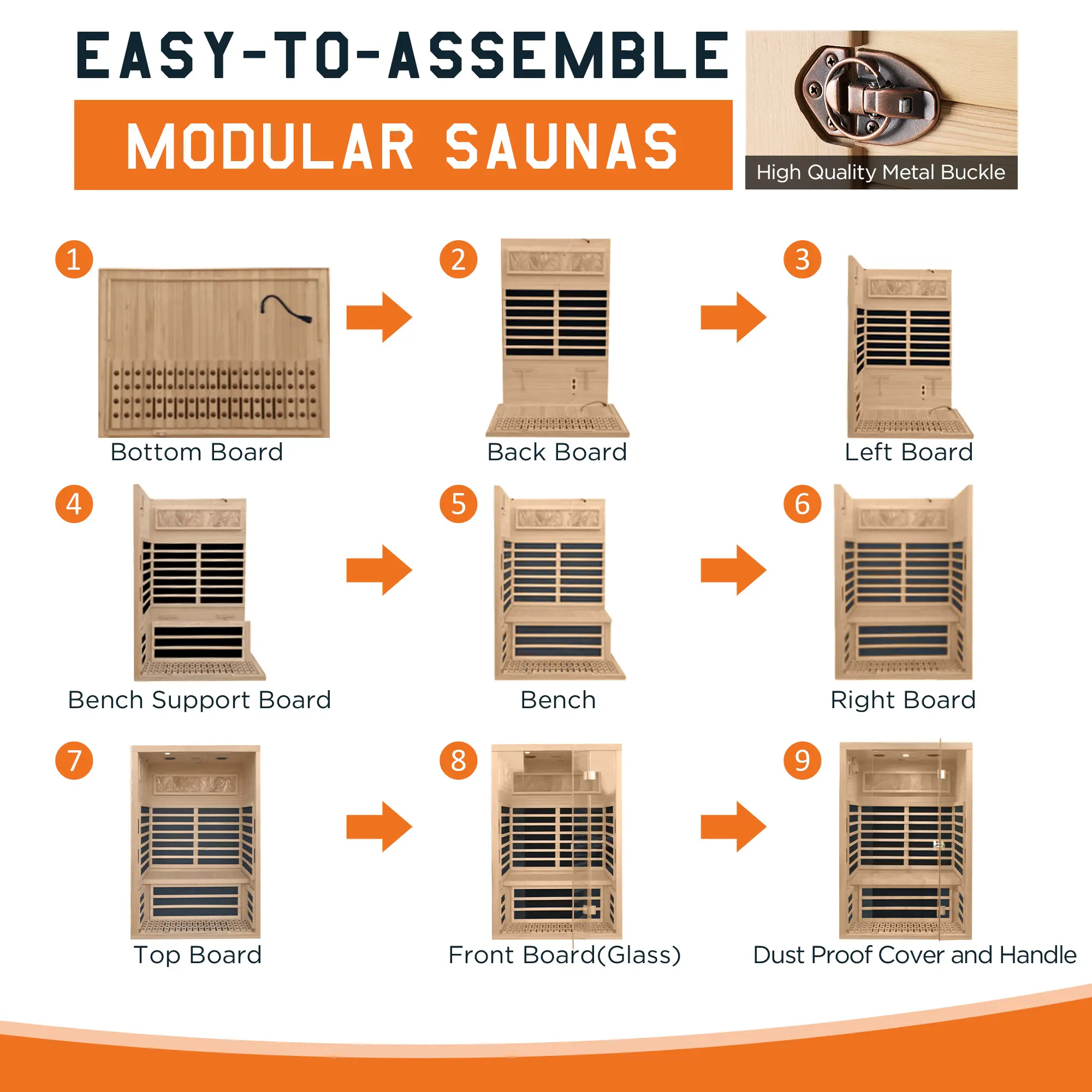 EASY-TO-ASSEMBLE

MODULAR SAUNAS

High Quality Metal Buckle

1
Bottom Board

2
Back Board

3
Left Board

4
Bench Support Board

5
Bench

6
Right Board

7
Top Board

8
Front Board(Glass)

9
Dust Proof Cover and Handle