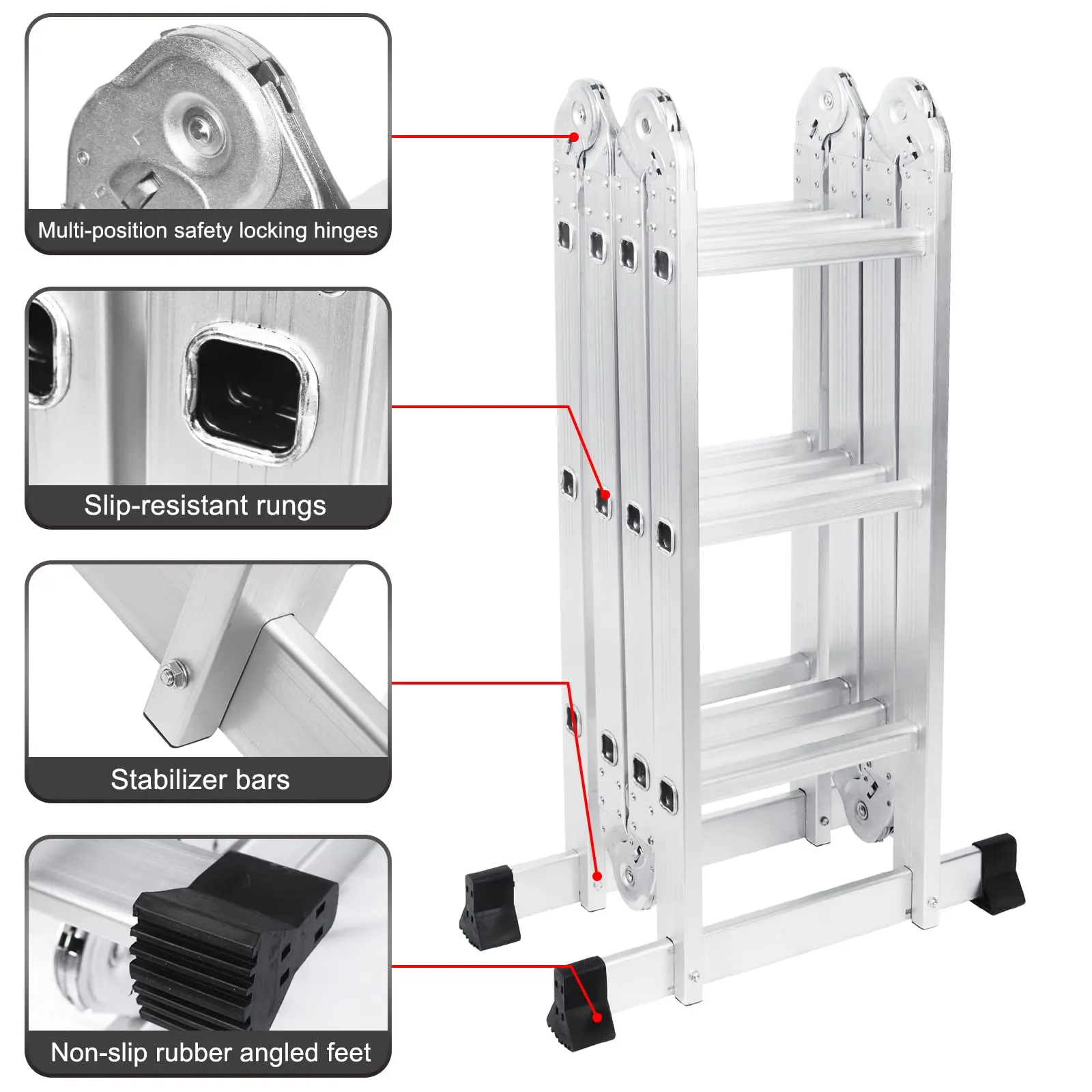 Multi-position safety locking hinges

Slip-resistant rungs

Stabilizer bars

Non-slip rubber angled feet