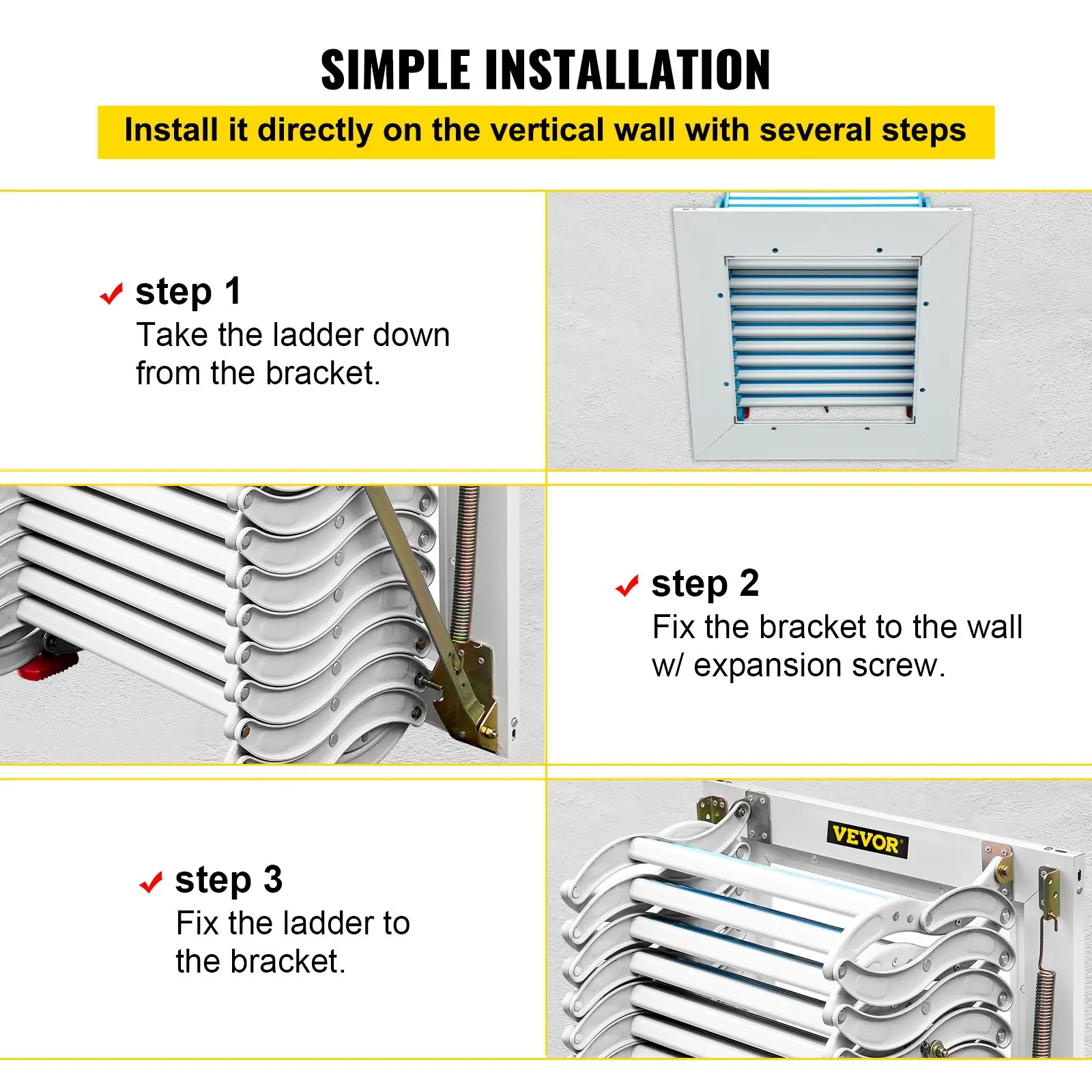 SIMPLE INSTALLATION

Install it directly on the vertical wall with several steps

step 1
Take the ladder down from the bracket.

step 2
Fix the bracket to the wall w/ expansion screw.

step 3
Fix the ladder to the bracket.

VEVOR