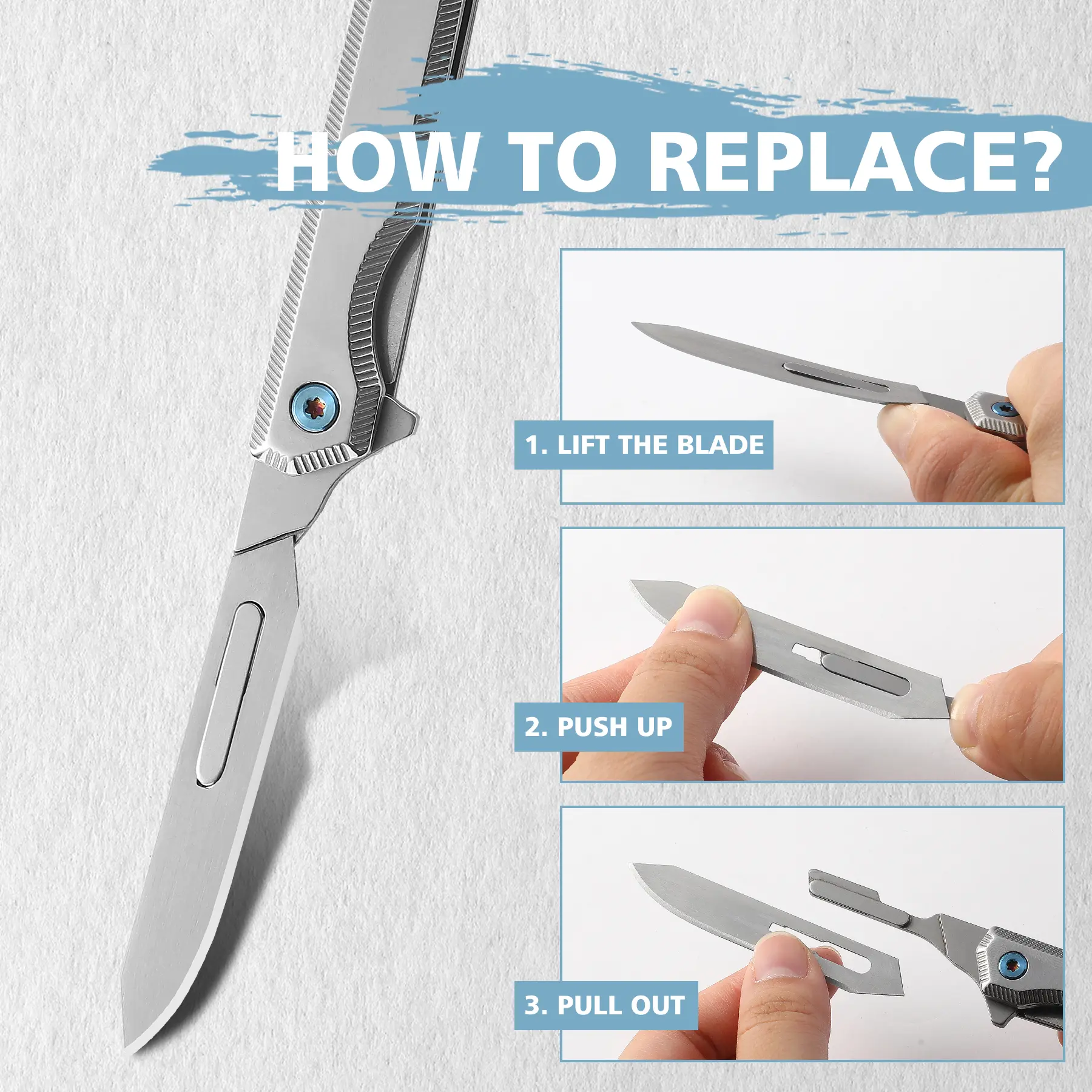 HOW TO REPLACE?

1. LIFT THE BLADE

2. PUSH UP

3. PULL OUT