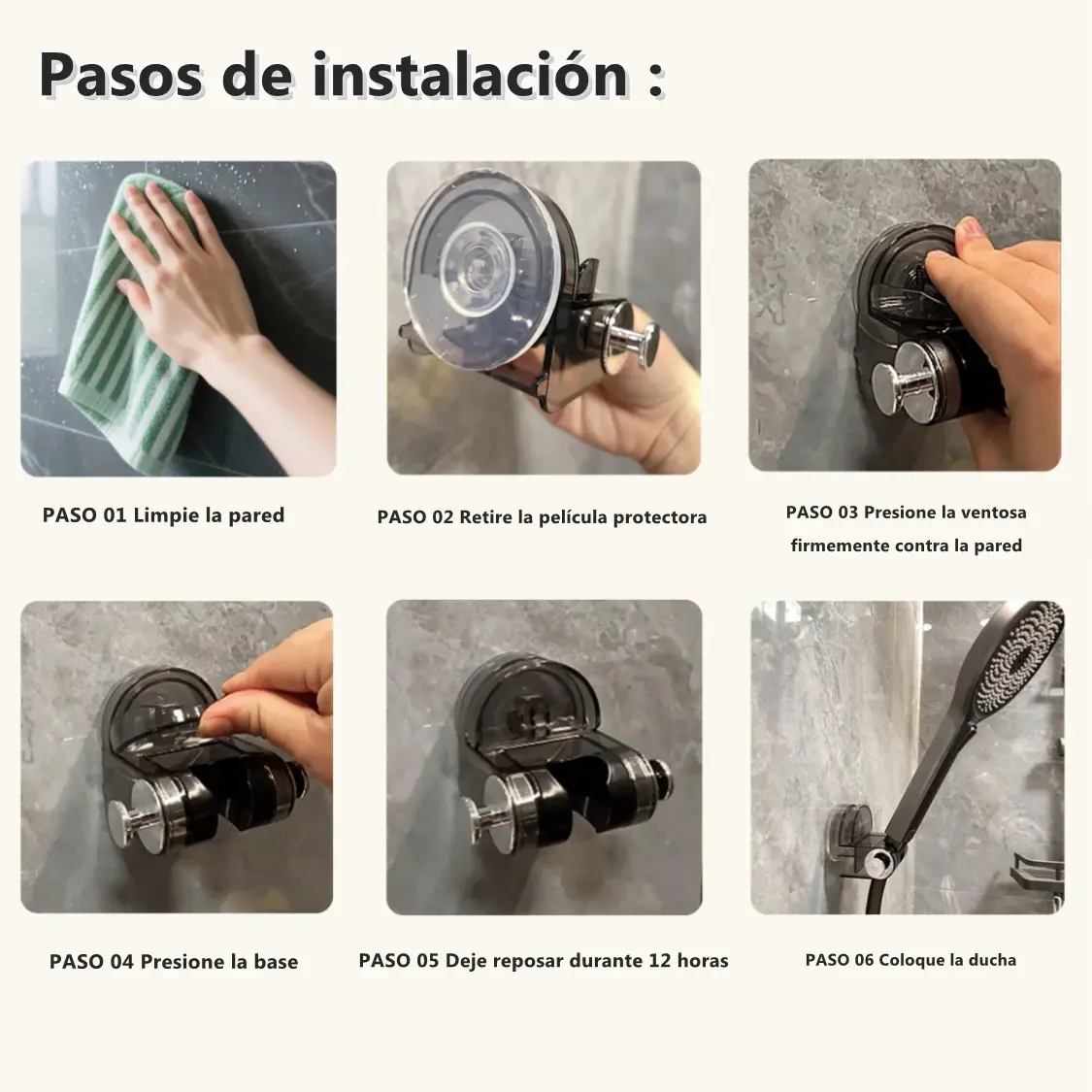 Pasos de instalación :

PASO 01 Limpie la pared

PASO 02 Retire la película protectora

PASO 03 Presione la ventosa firmemente contra la pared

PASO 04 Presione la base

PASO 05 Deje reposar durante 12 horas

PASO 06 Coloque la ducha