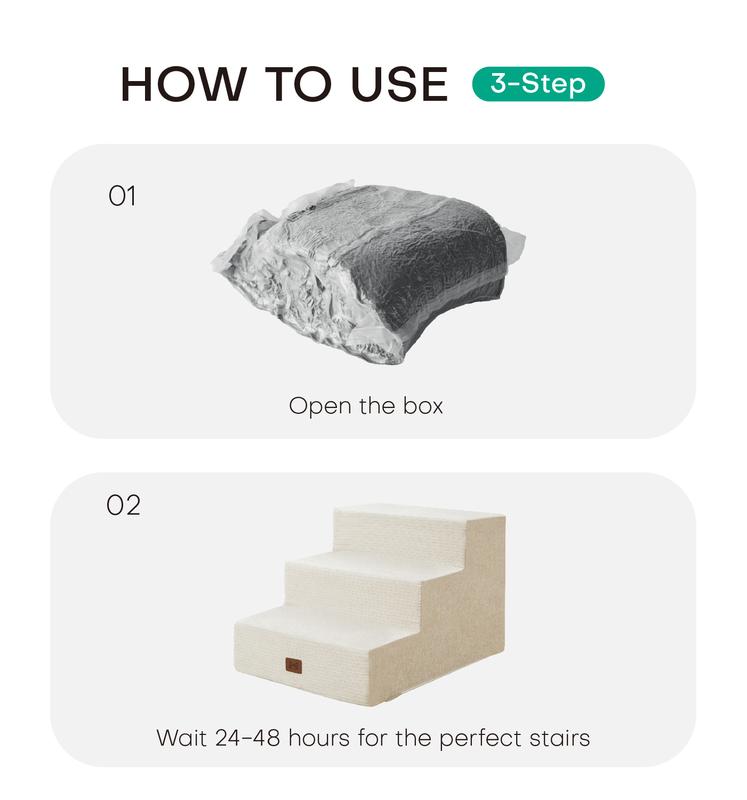 HOW TO USE 3-Step

01

Open the box

02

Wait 24-48 hours for the perfect stairs