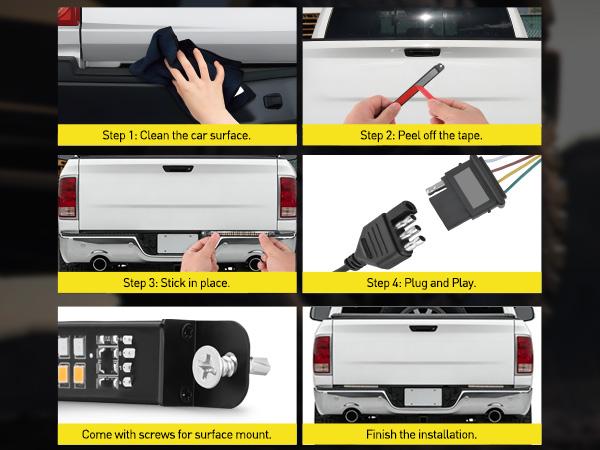 Step 1: Clean the car surface.

Step 2: Peel off the tape.

Step 3: Stick in place.

Step 4: Plug and Play.

Come with screws for surface mount.

Finish the installation.