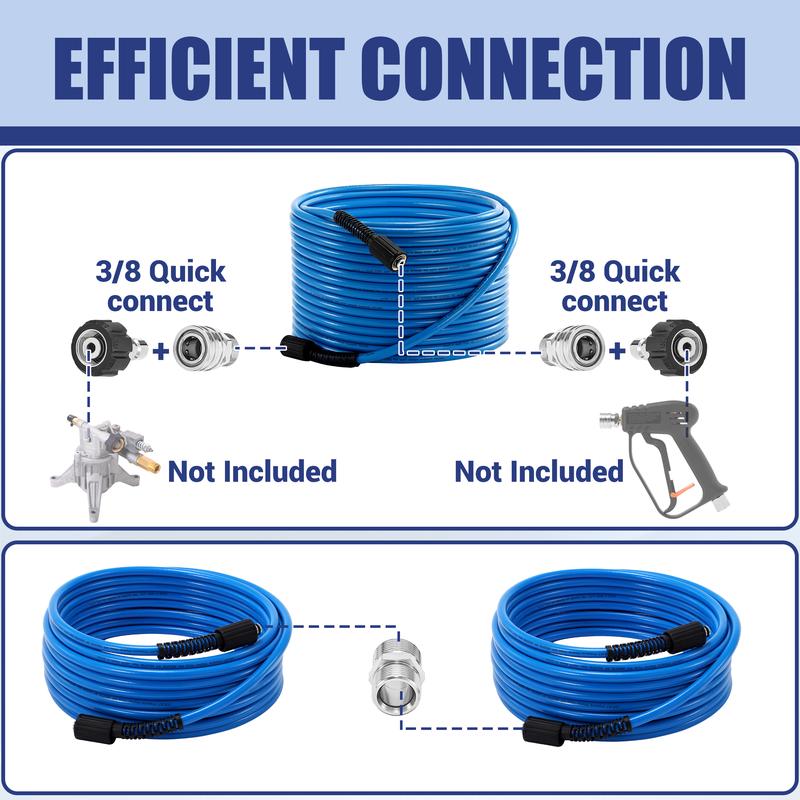 EFFICIENT CONNECTION

3/8 Quick connect

+

3/8 Quick connect

+

Not Included

Not Included