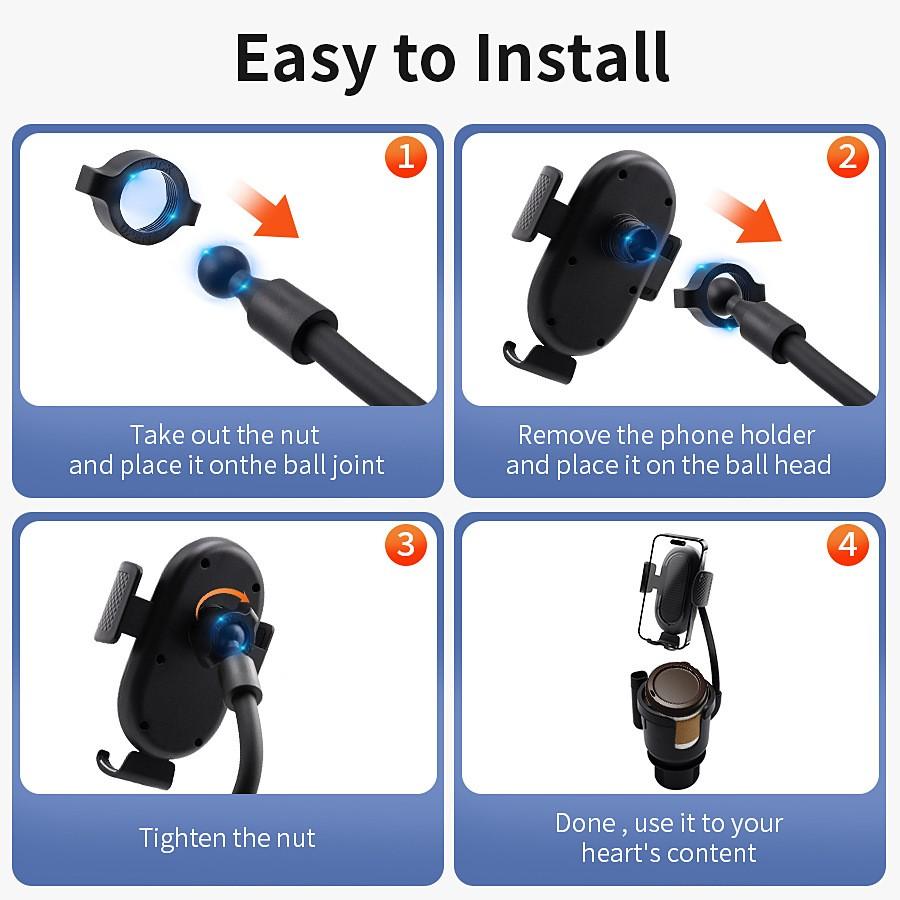 Easy to Install

1

Take out the nut and place it onthe ball joint

2

Remove the phone holder and place it on the ball head

3

Tighten the nut

4

Done , use it to your heart's content