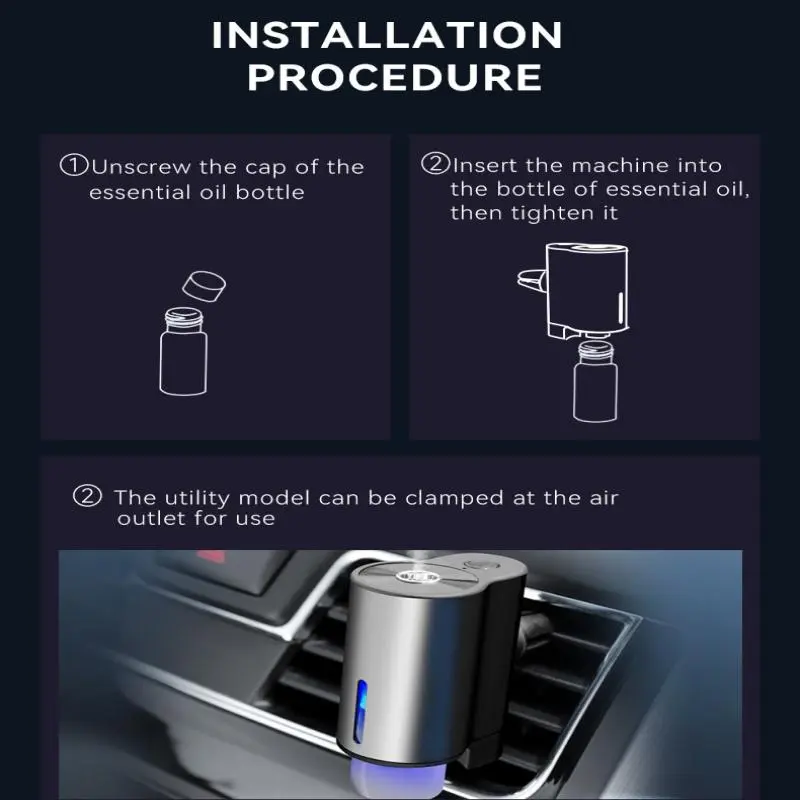 INSTALLATION PROCEDURE

①Unscrew the cap of the essential oil bottle

②Insert the machine into the bottle of essential oil, then tighten it

② The utility model can be clamped at the air outlet for use