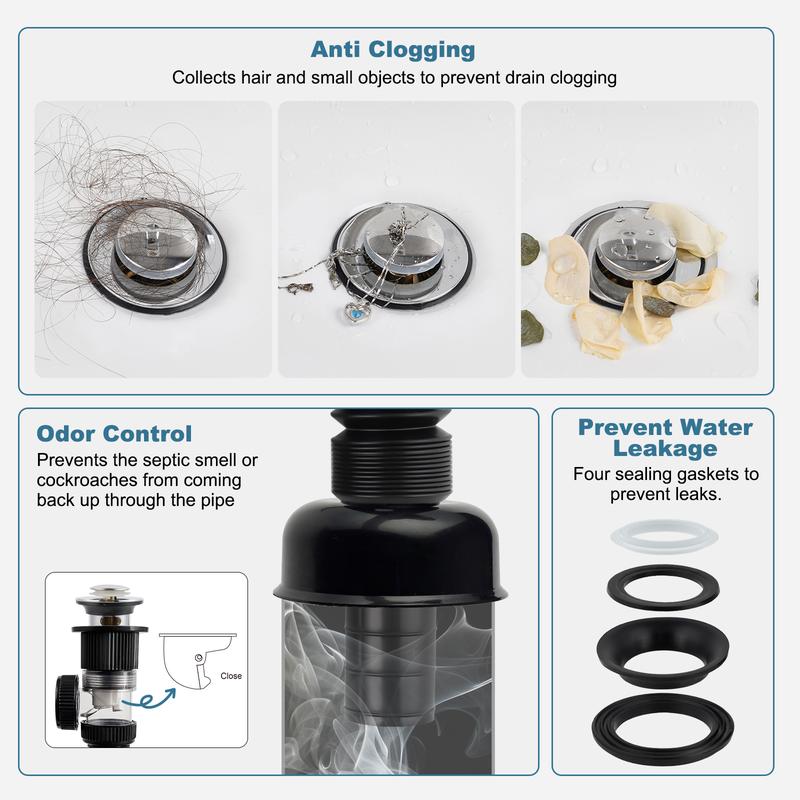 Anti Clogging
Collects hair and small objects to prevent drain clogging

Odor Control
Prevents the septic smell or cockroaches from coming back up through the pipe

Close

Prevent Water Leakage
Four sealing gaskets to prevent leaks.