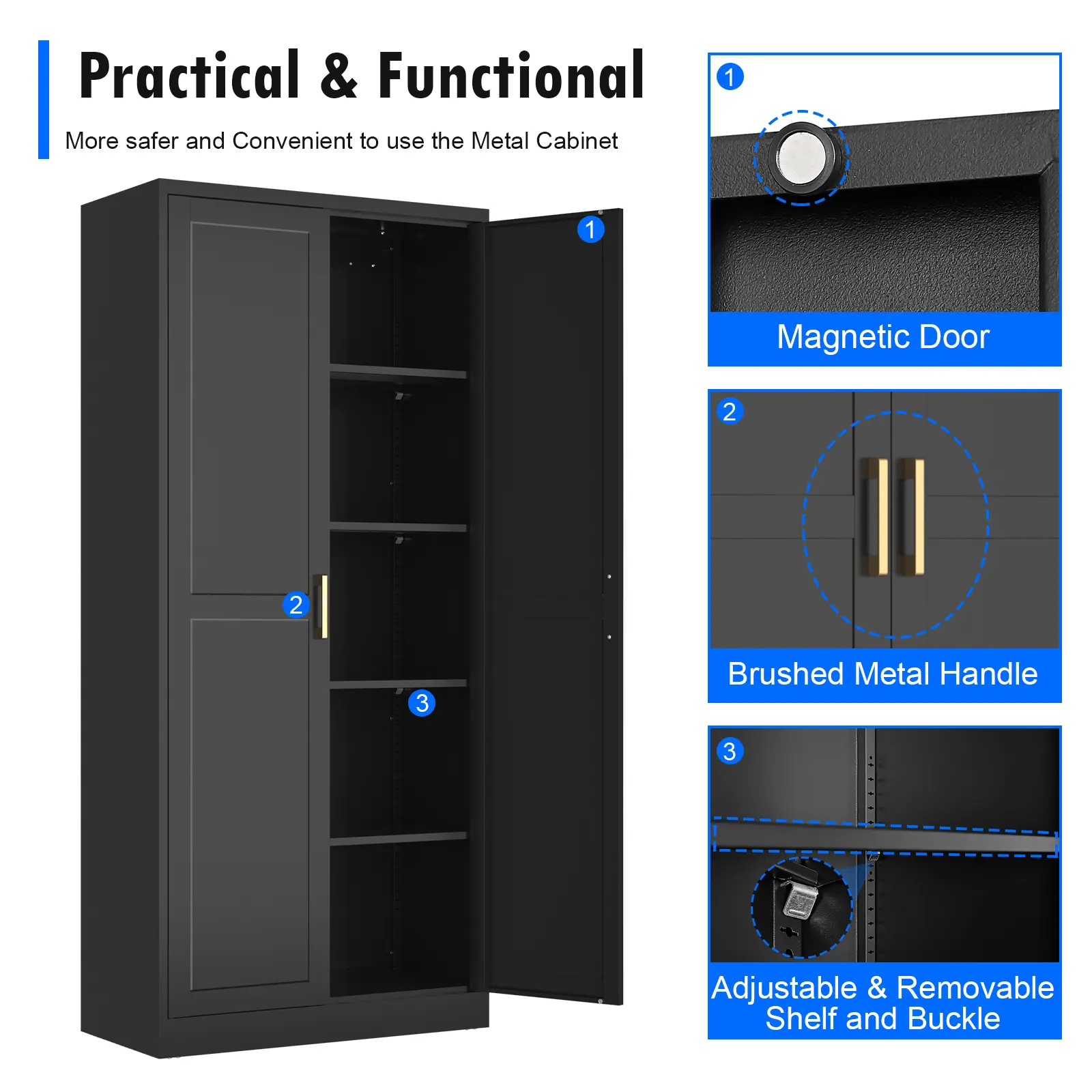 Practical & Functional

More safer and Convenient to use the Metal Cabinet

1

2

3

1

Magnetic Door

2

Brushed Metal Handle

3

Adjustable & Removable Shelf and Buckle