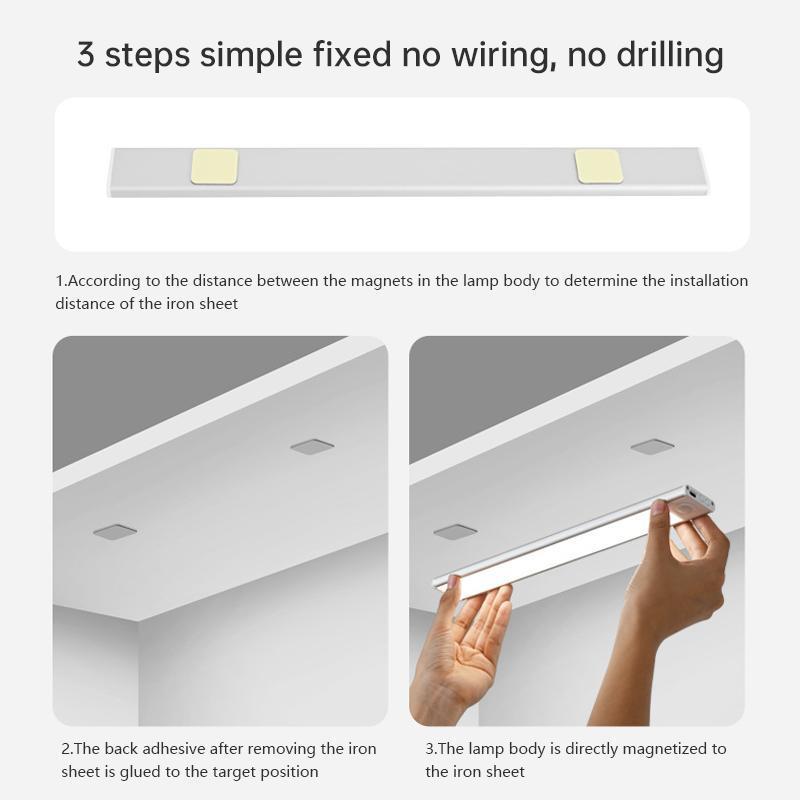 3 steps simple fixed no wiring, no drilling

1.According to the distance between the magnets in the lamp body to determine the installation distance of the iron sheet

2.The back adhesive after removing the iron sheet is glued to the target position

3.The lamp body is directly magnetized to the iron sheet