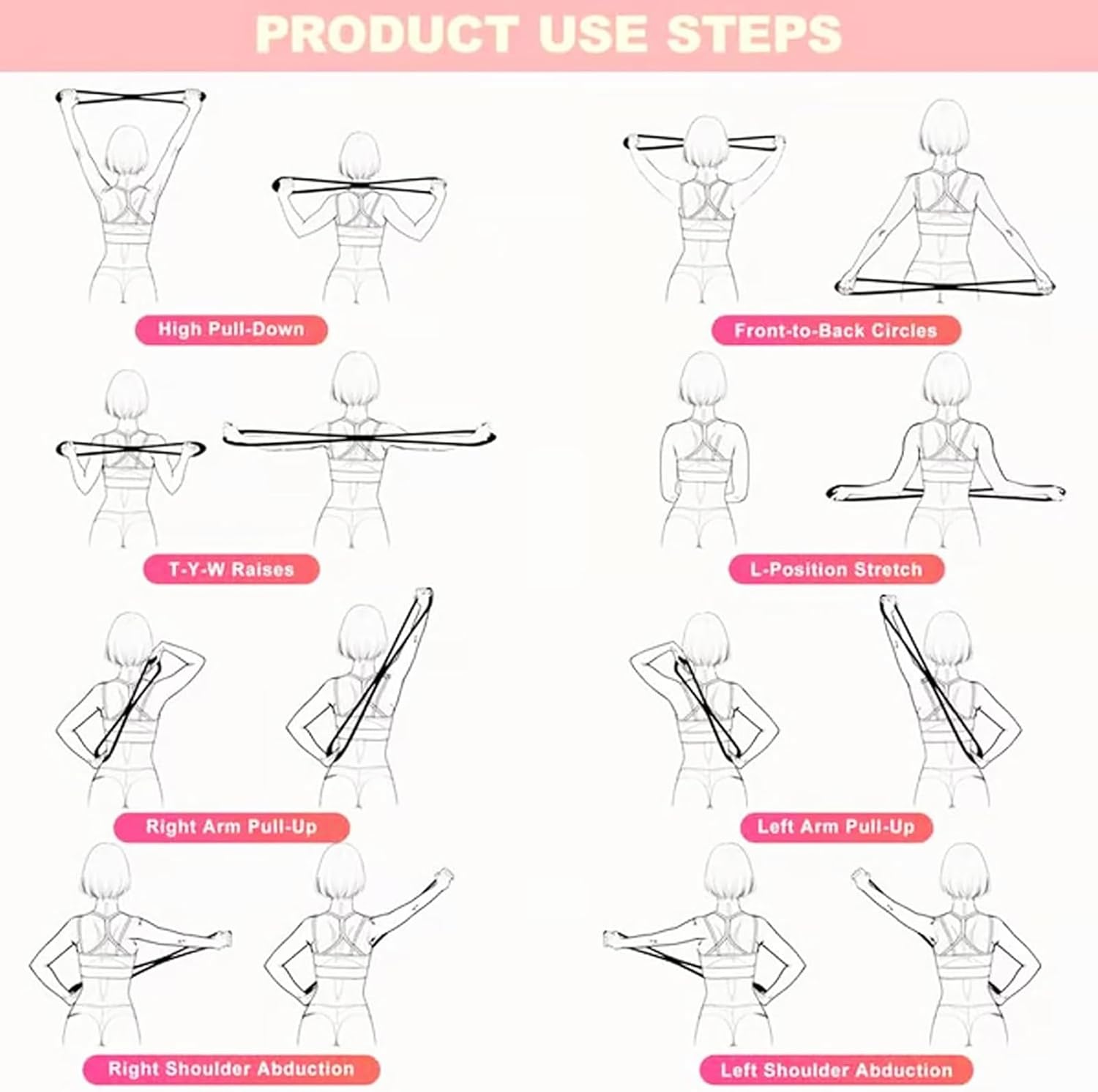 PRODUCT USE STEPS

High Pull-Down

Front-to-Back Circles

T-Y-W Raises

L-Position Stretch

Right Arm Pull-Up

Left Arm Pull-Up

Right Shoulder Abduction

Left Shoulder Abduction