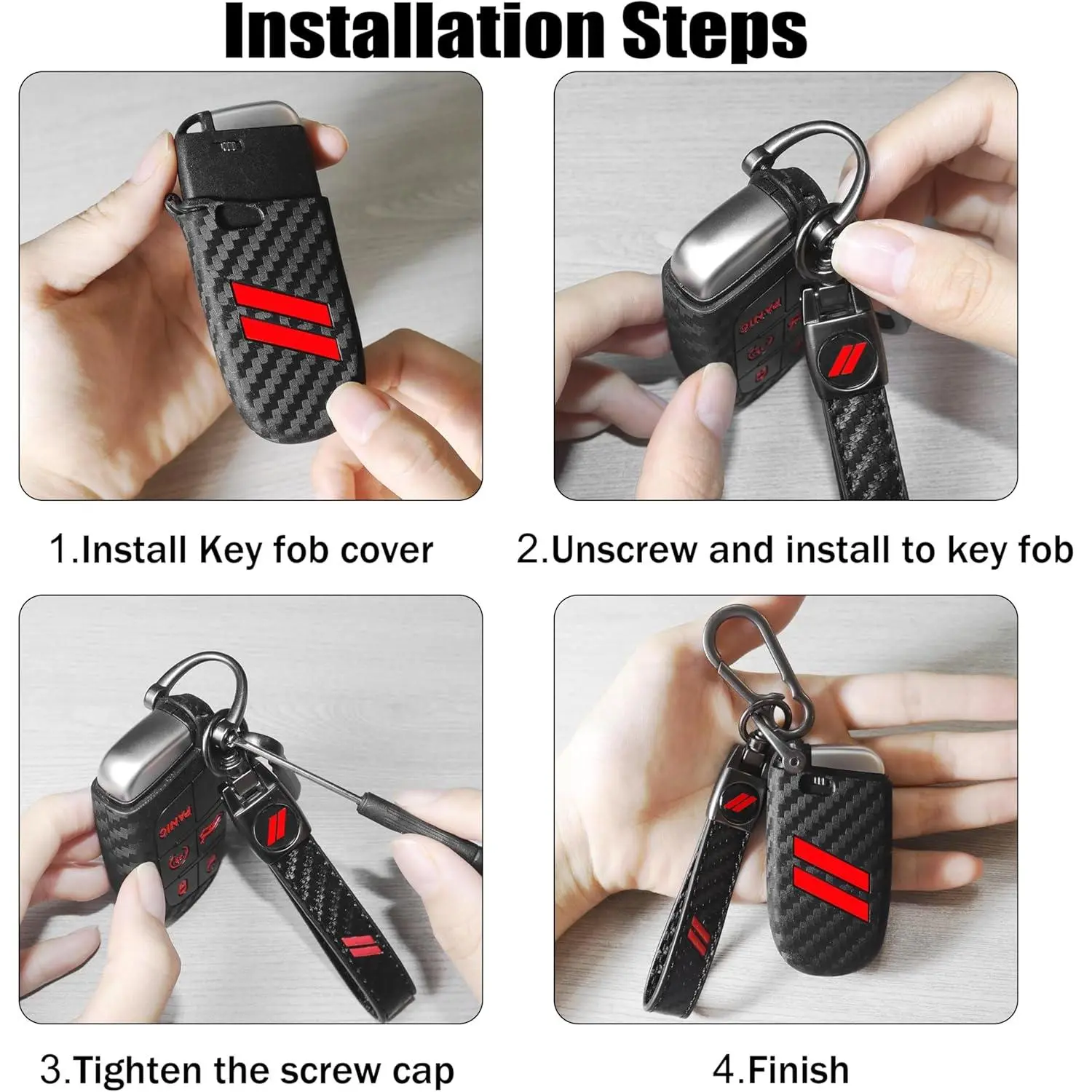 Installation Steps

1.Install Key fob cover

2.Unscrew and install to key fob

PANIC

3.Tighten the screw cap

4.Finish