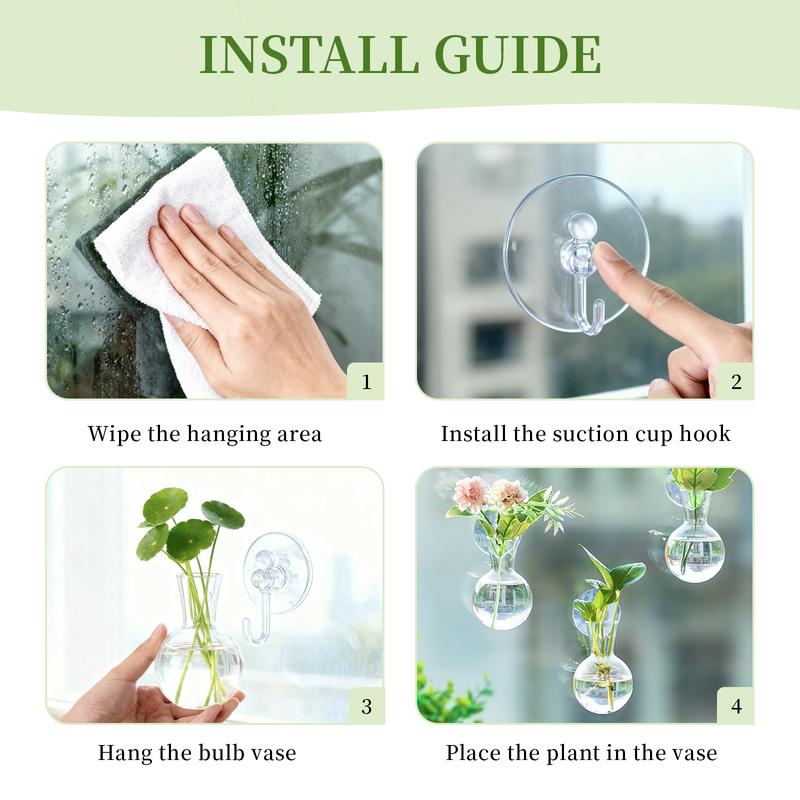 INSTALL GUIDE

1

Wipe the hanging area

2

Install the suction cup hook

3

Hang the bulb vase

4

Place the plant in the vase