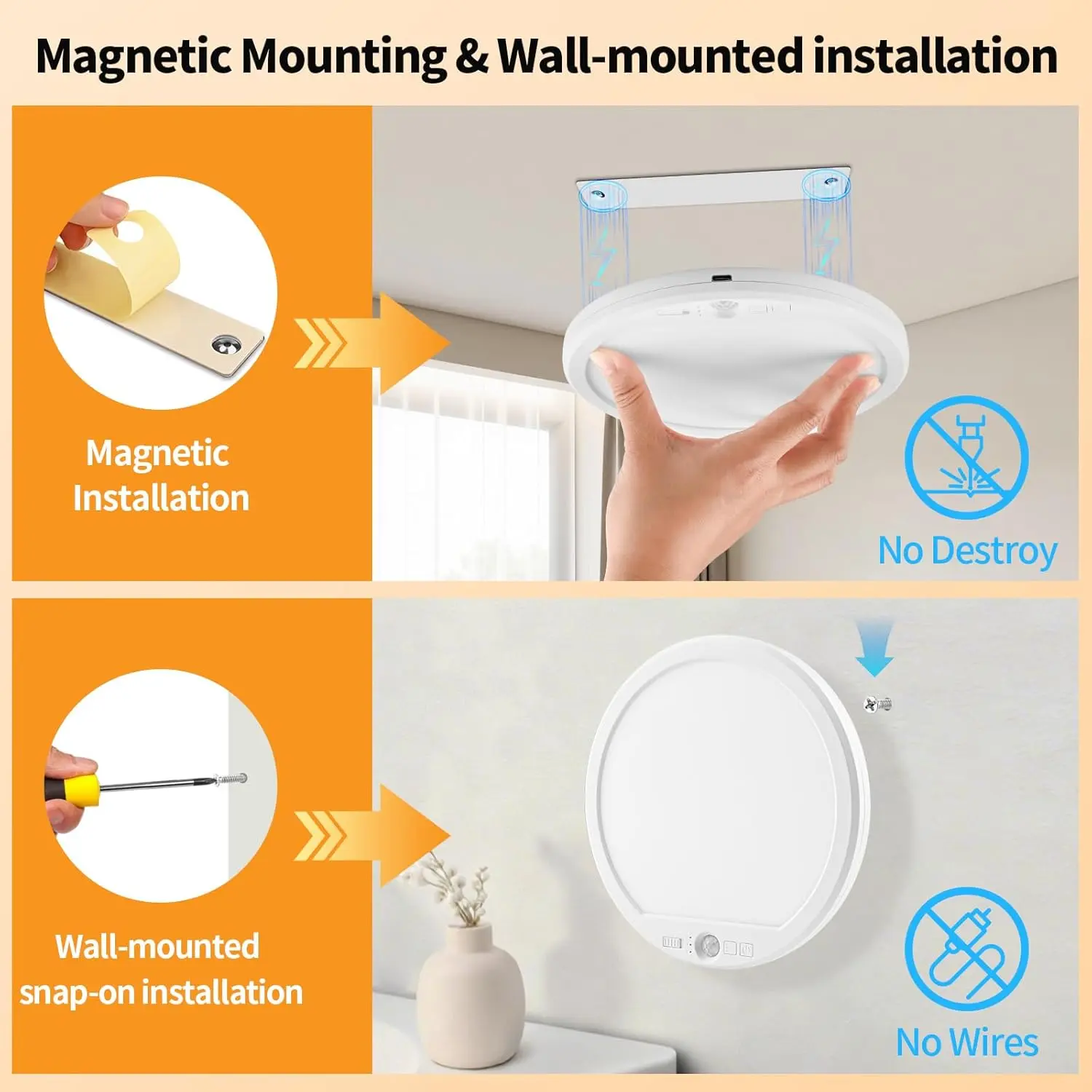 Magnetic Mounting & Wall-mounted installation

Magnetic Installation

No Destroy

Wall-mounted snap-on installation

No Wires