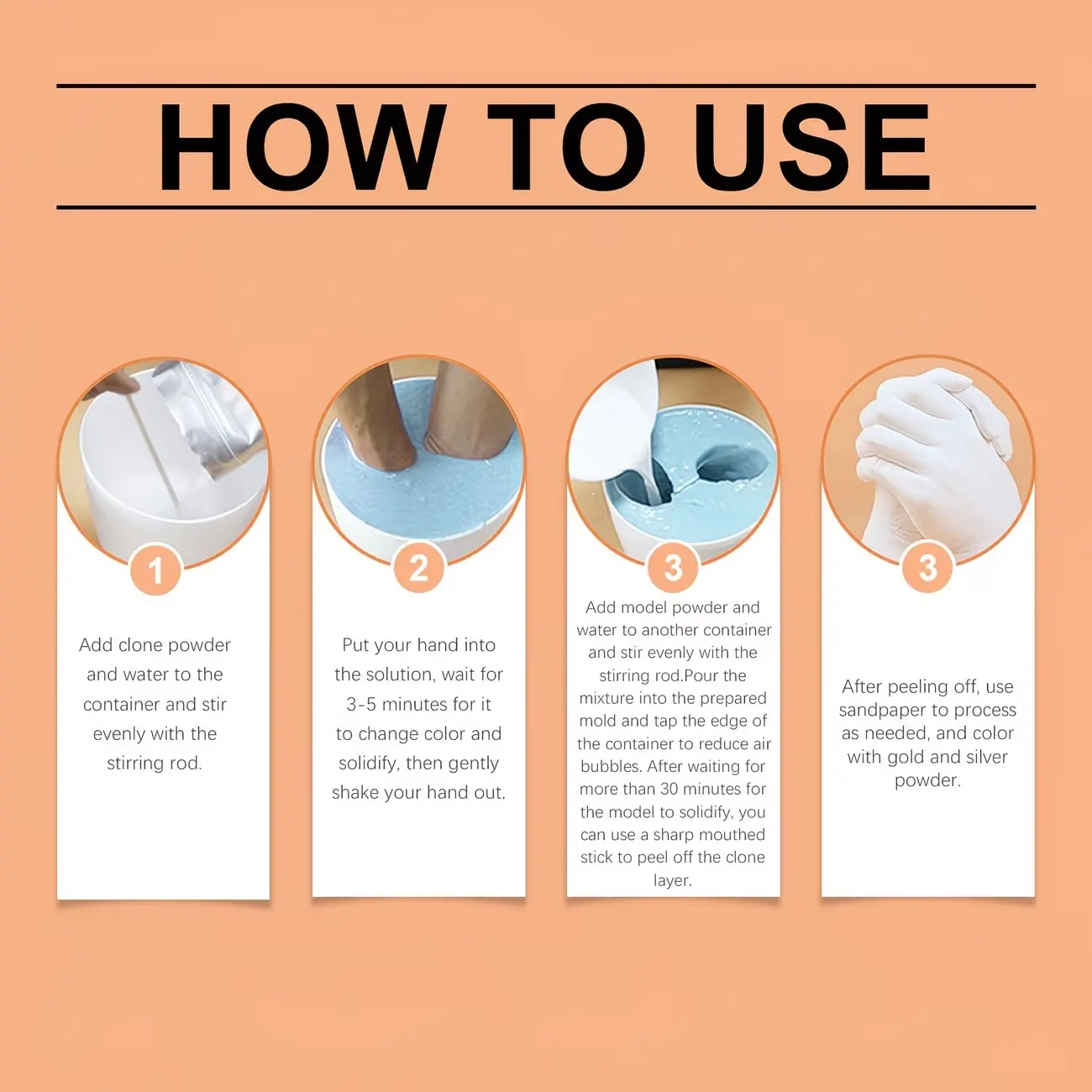 HOW TO USE

1

Add clone powder and water to the container and stir evenly with the stirring rod.

2

Put your hand into the solution, wait for 3-5 minutes for it to change color and solidify, then gently shake your hand out.

3

Add model powder and water to another container and stir evenly with the stirring rod.Pour the mixture into the prepared mold and tap the edge of the container to reduce air bubbles. After waiting for more than 30 minutes for the model to solidify, you can use a sharp mouthed stick to peel off the clone layer.

3

After peeling off, use sandpaper to process as needed, and color with gold and silver powder.