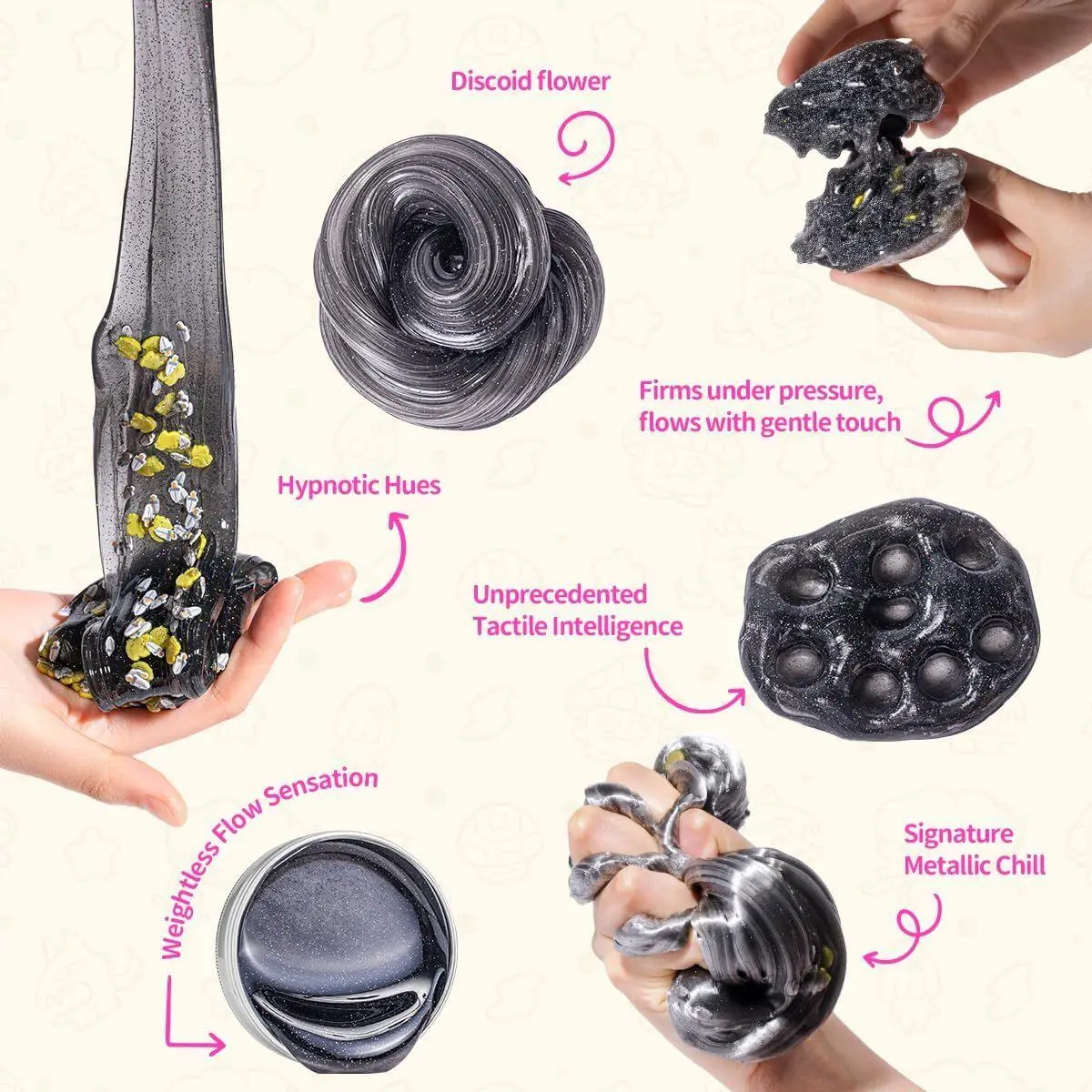 Discoid flower

Firms under pressure,
flows with gentle touch

Hypnotic Hues

Unprecedented
Tactile Intelligence

Weightless Flow Sensation

Signature
Metallic Chill