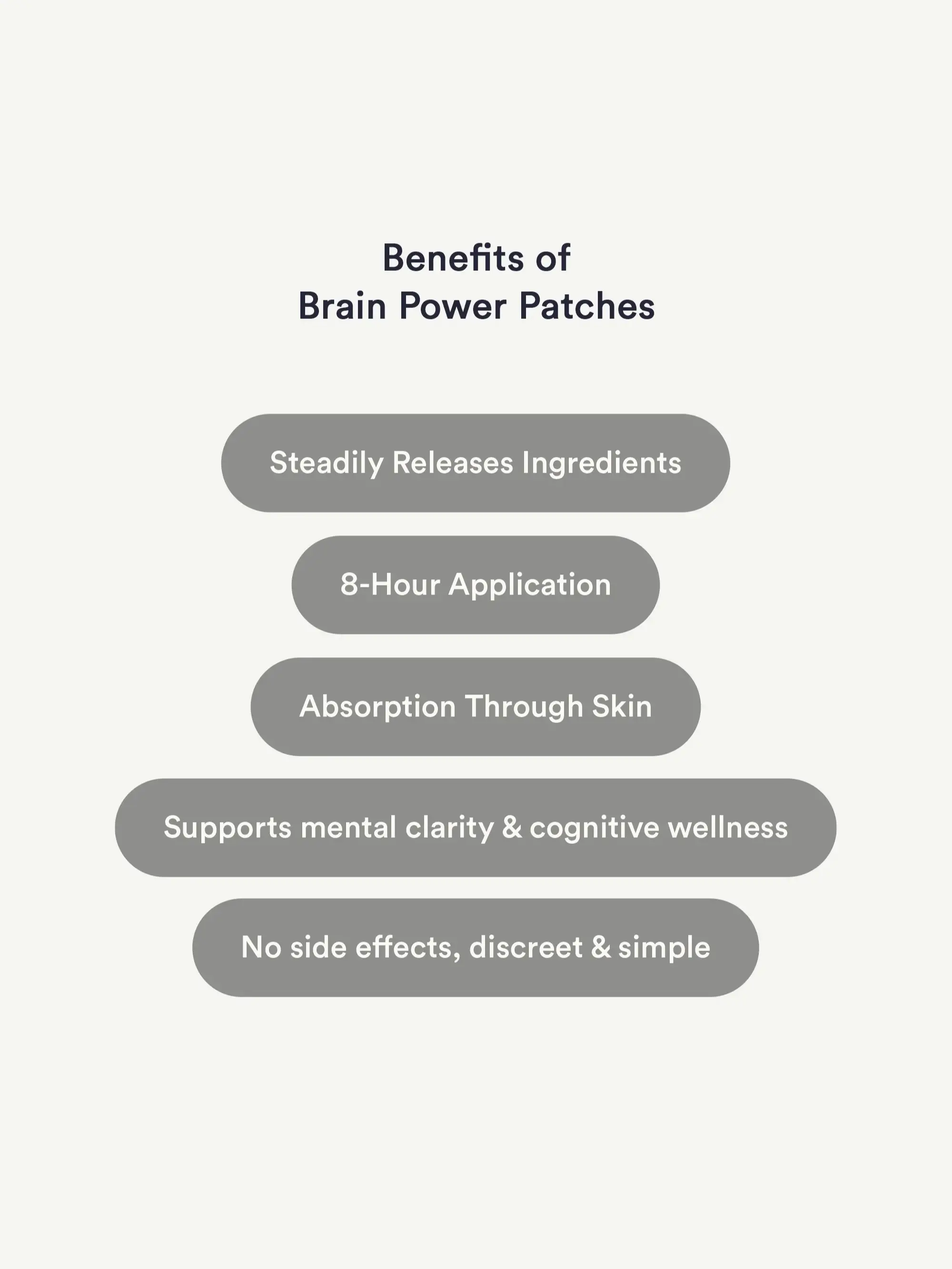 Benefits of
Brain Power Patches

Steadily Releases Ingredients

8-Hour Application

Absorption Through Skin

Supports mental clarity & cognitive wellness

No side effects, discreet & simple