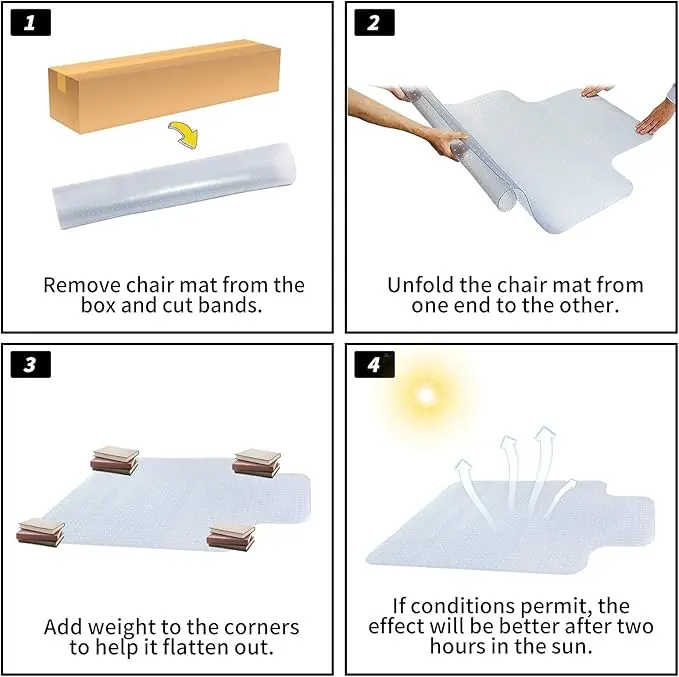 1

Remove chair mat from the box and cut bands.

2

Unfold the chair mat from one end to the other.

3

Add weight to the corners to help it flatten out.

4

If conditions permit, the effect will be better after two hours in the sun.