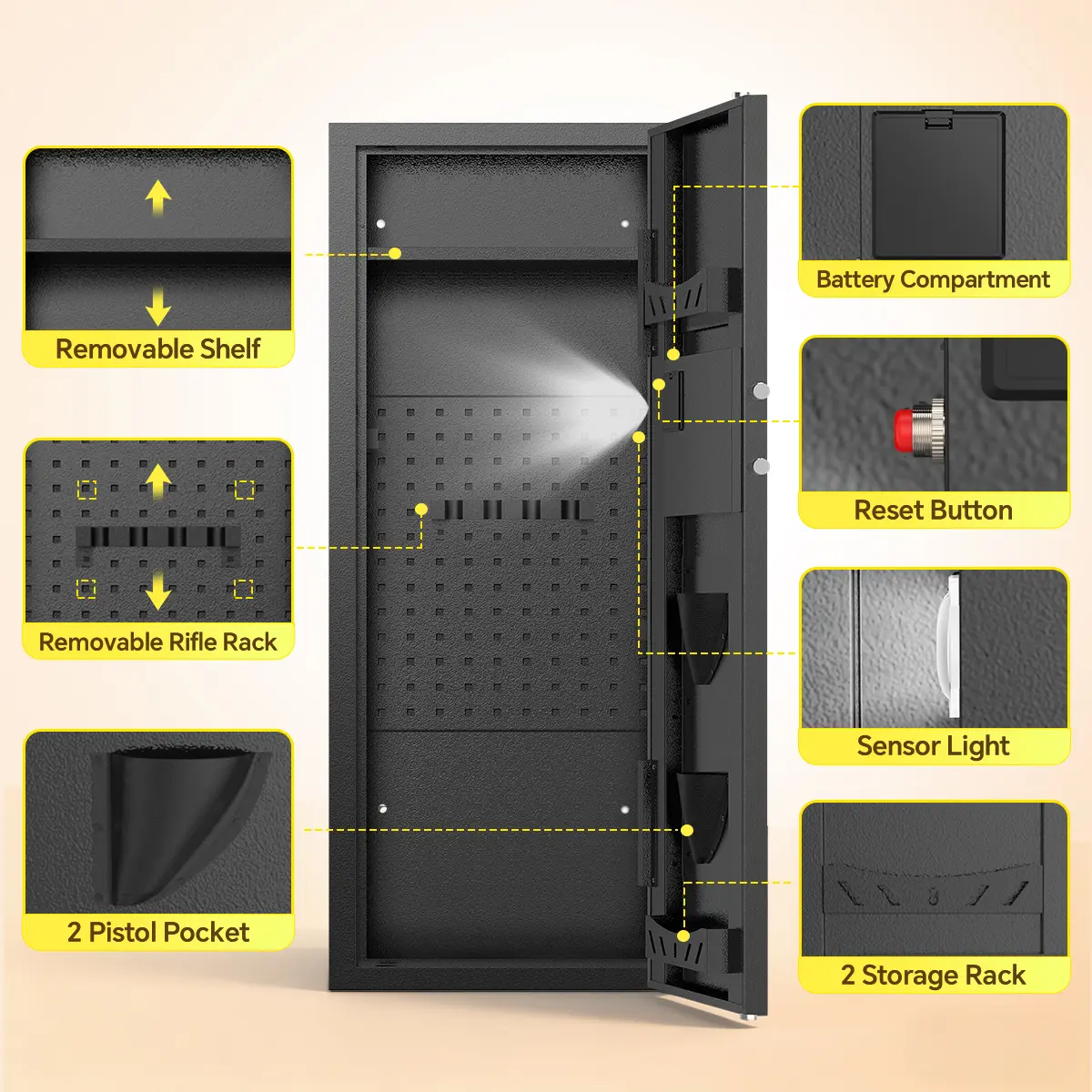 Removable Shelf

Removable Rifle Rack

2 Pistol Pocket

Battery Compartment

Reset Button

Sensor Light

2 Storage Rack