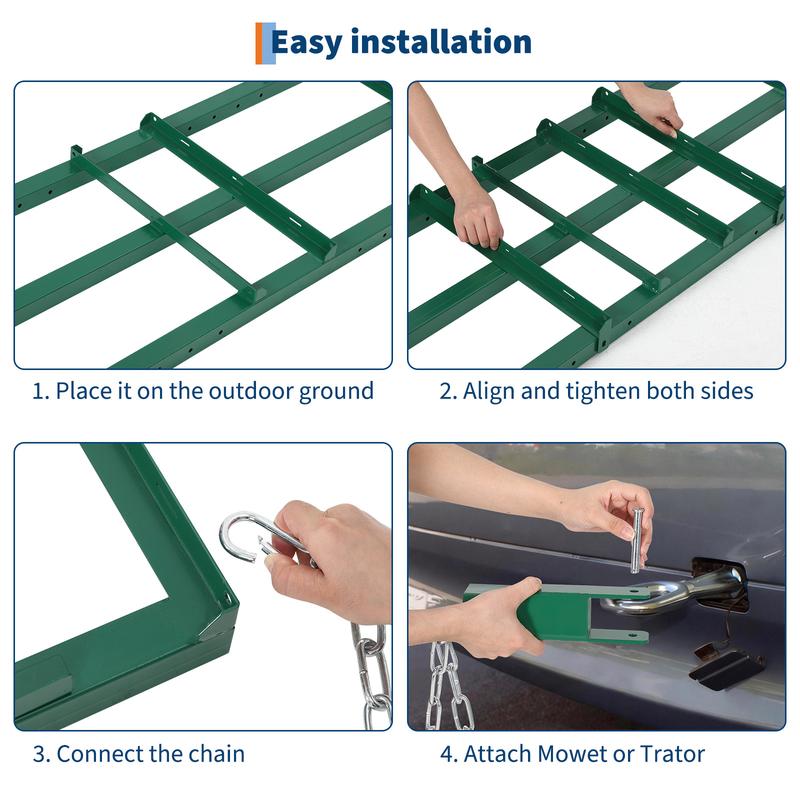 Easy installation

1. Place it on the outdoor ground

2. Align and tighten both sides

3. Connect the chain

4. Attach Mowet or Trator