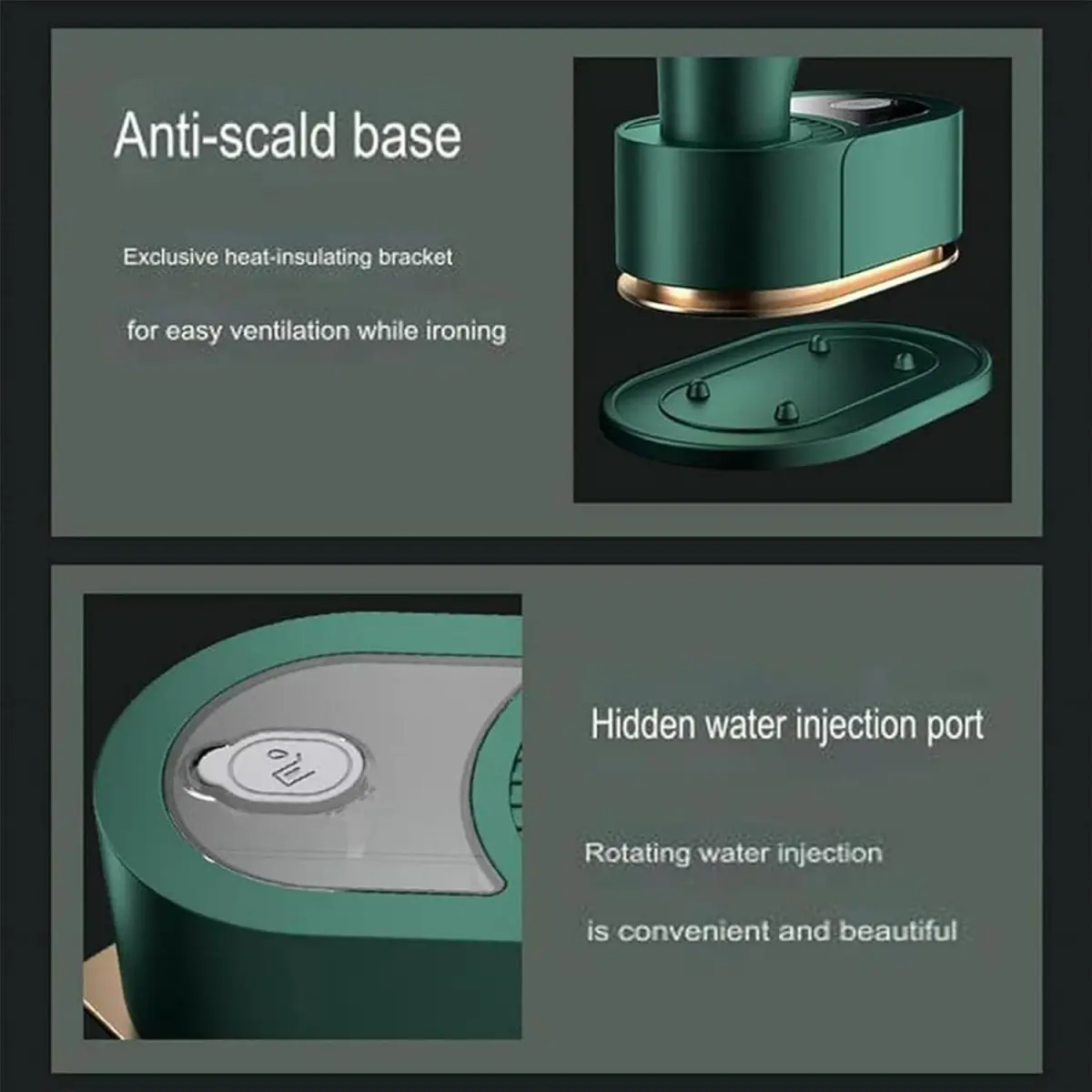 Anti-scald base

Exclusive heat-insulating bracket

for easy ventilation while ironing

Hidden water injection port

Rotating water injection

is convenient and beautiful