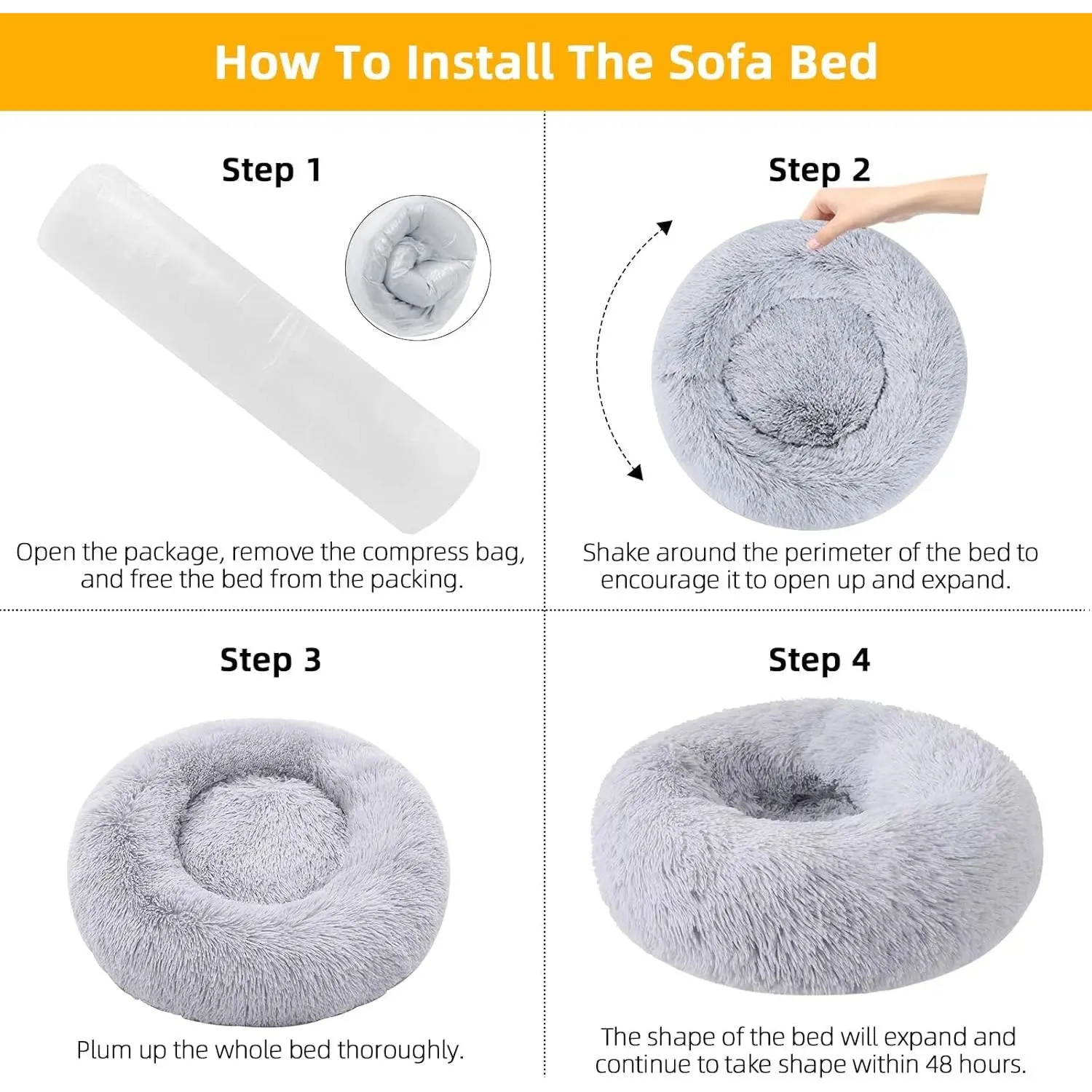 How To Install The Sofa Bed

Step 1

Open the package, remove the compress bag, and free the bed from the packing.

Step 2

Shake around the perimeter of the bed to encourage it to open up and expand.

Step 3

Plum up the whole bed thoroughly.

Step 4

The shape of the bed will expand and continue to take shape within 48 hours.