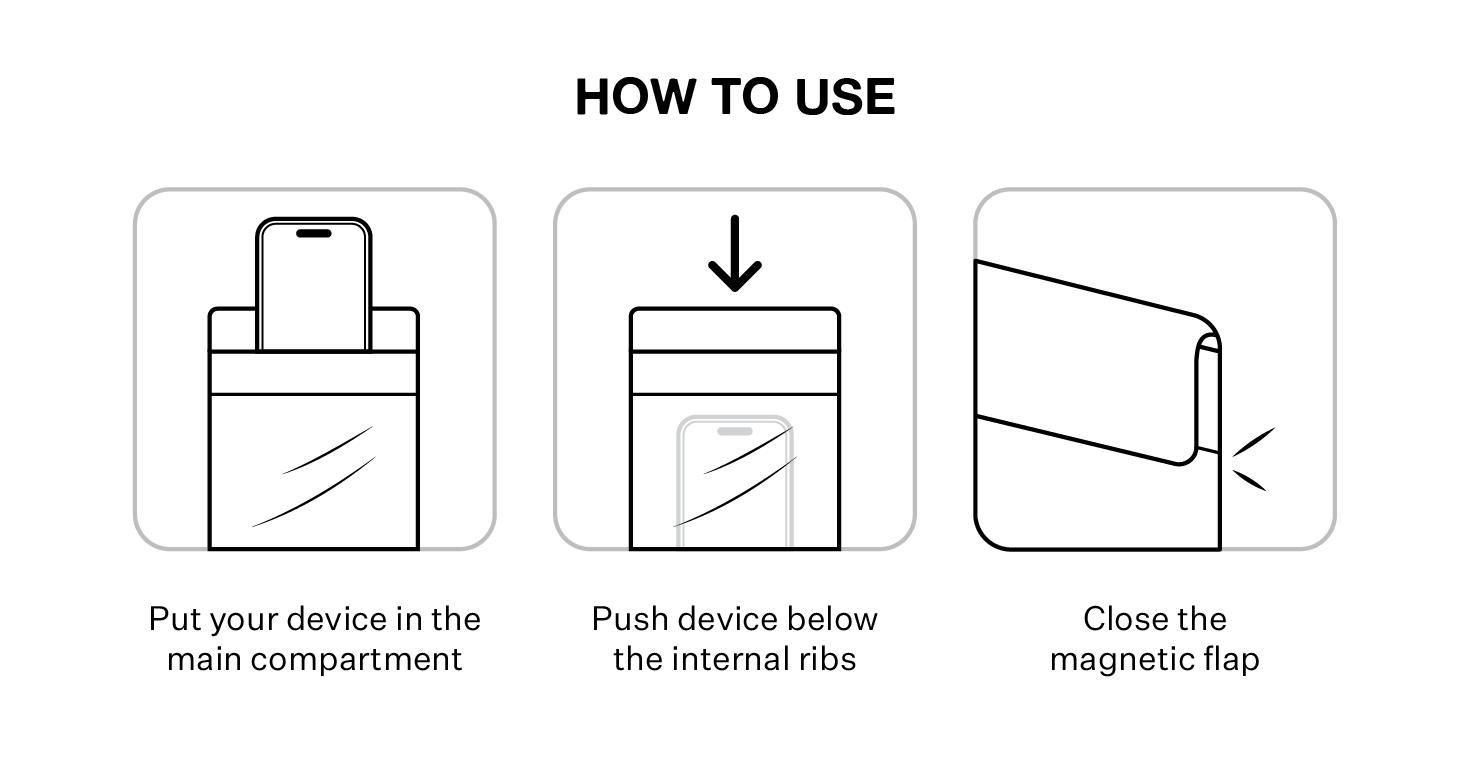 HOW TO USE

Put your device in the main compartment

Push device below the internal ribs

Close the magnetic flap