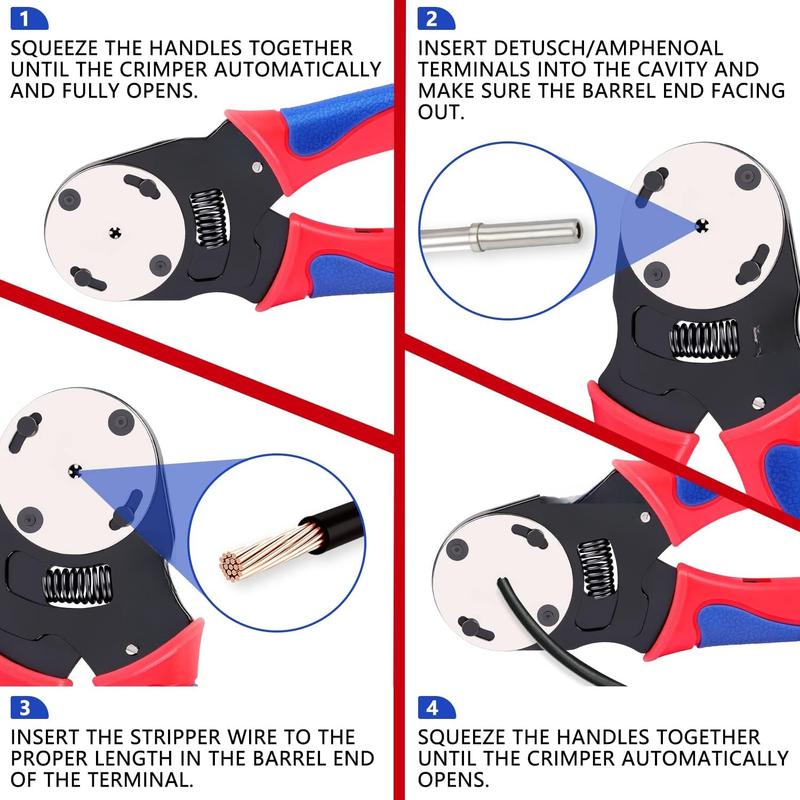 1

SQUEEZE THE HANDLES TOGETHER UNTIL THE CRIMPER AUTOMATICALLY AND FULLY OPENS.

2

INSERT DETUSCH/AMPHENOAL TERMINALS INTO THE CAVITY AND MAKE SURE THE BARREL END FACING OUT.

3

INSERT THE STRIPPER WIRE TO THE PROPER LENGTH IN THE BARREL END OF THE TERMINAL.

4

SQUEEZE THE HANDLES TOGETHER UNTIL THE CRIMPER AUTOMATICALLY OPENS.