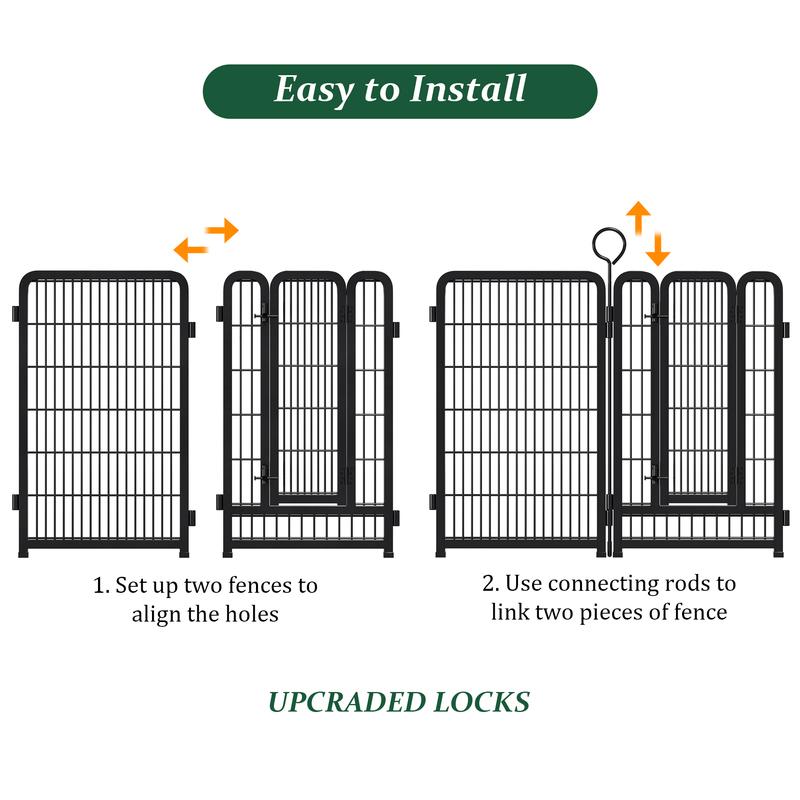 Easy to Install

1. Set up two fences to align the holes

2. Use connecting rods to link two pieces of fence

UPCRADED LOCKS