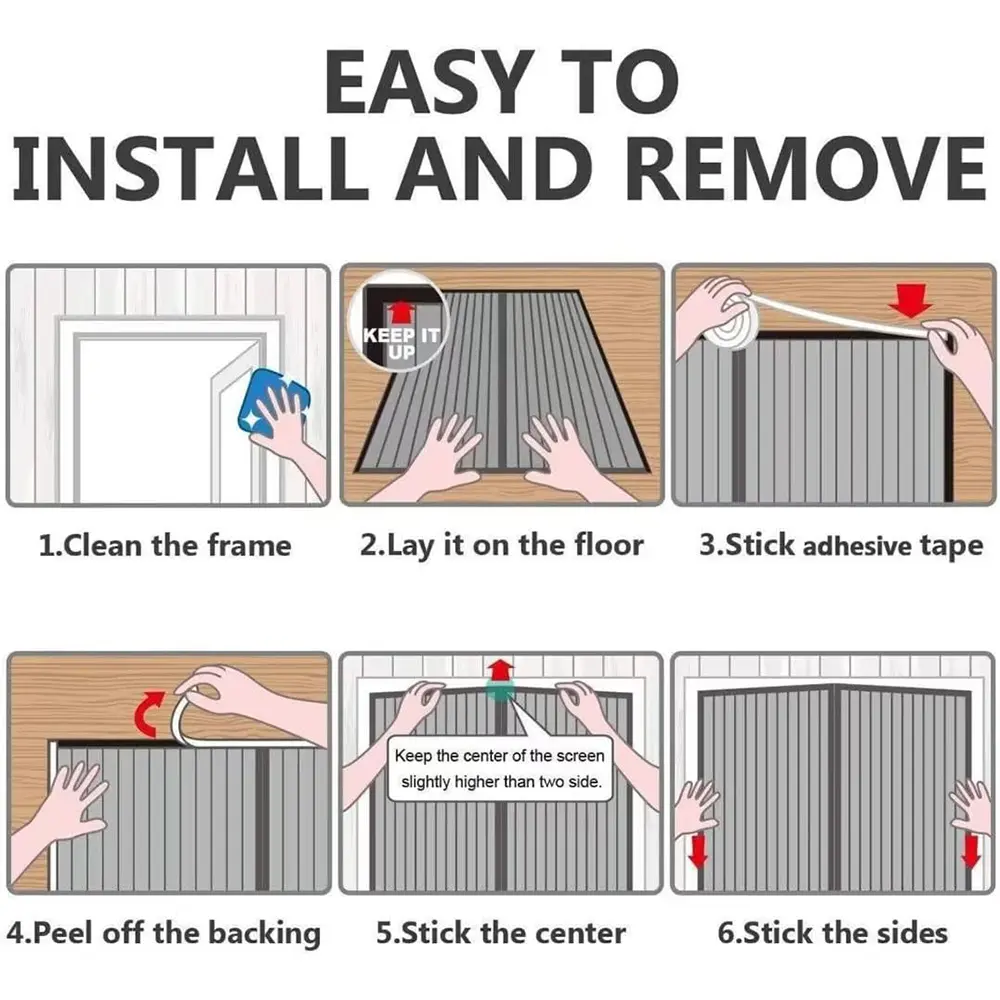 EASY TO
INSTALL AND REMOVE

1.Clean the frame

KEEP IT UP

2.Lay it on the floor

3.Stick adhesive tape

4.Peel off the backing

Keep the center of the screen slightly higher than two side.

5.Stick the center

6.Stick the sides