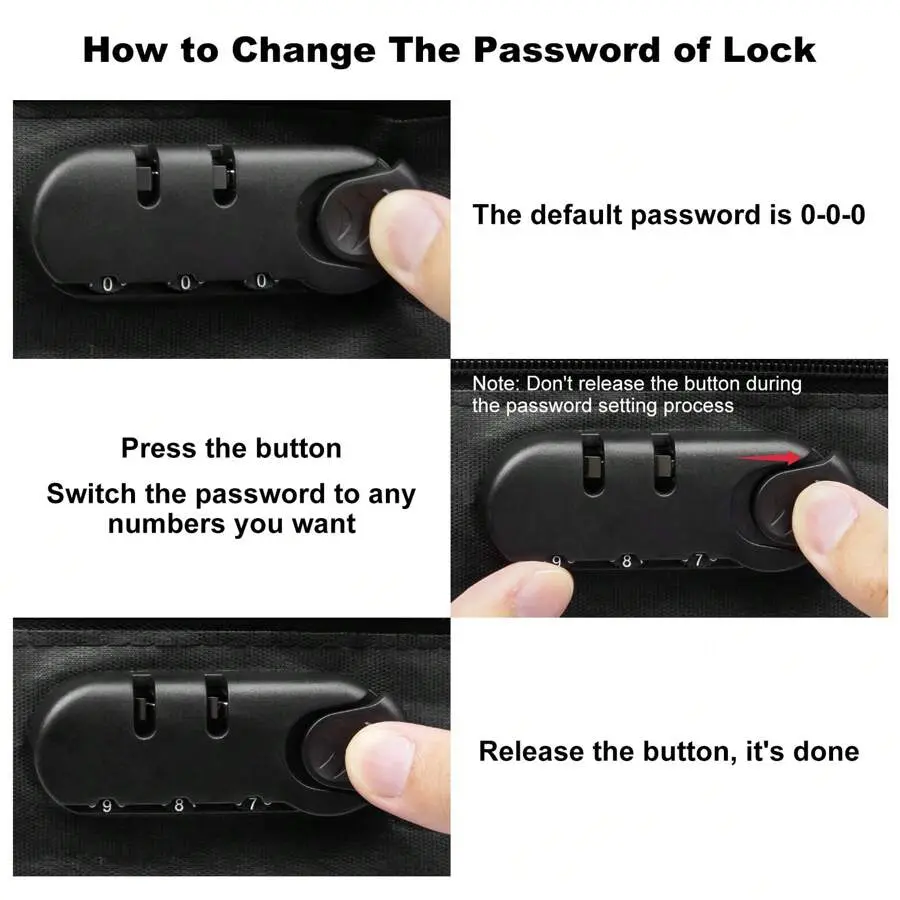 How to Change The Password of Lock

0 0 0

The default password is 0-0-0

Press the button

Switch the password to any numbers you want

Note: Don't release the button during the password setting process

9 8 7

9 8 7

Release the button, it's done