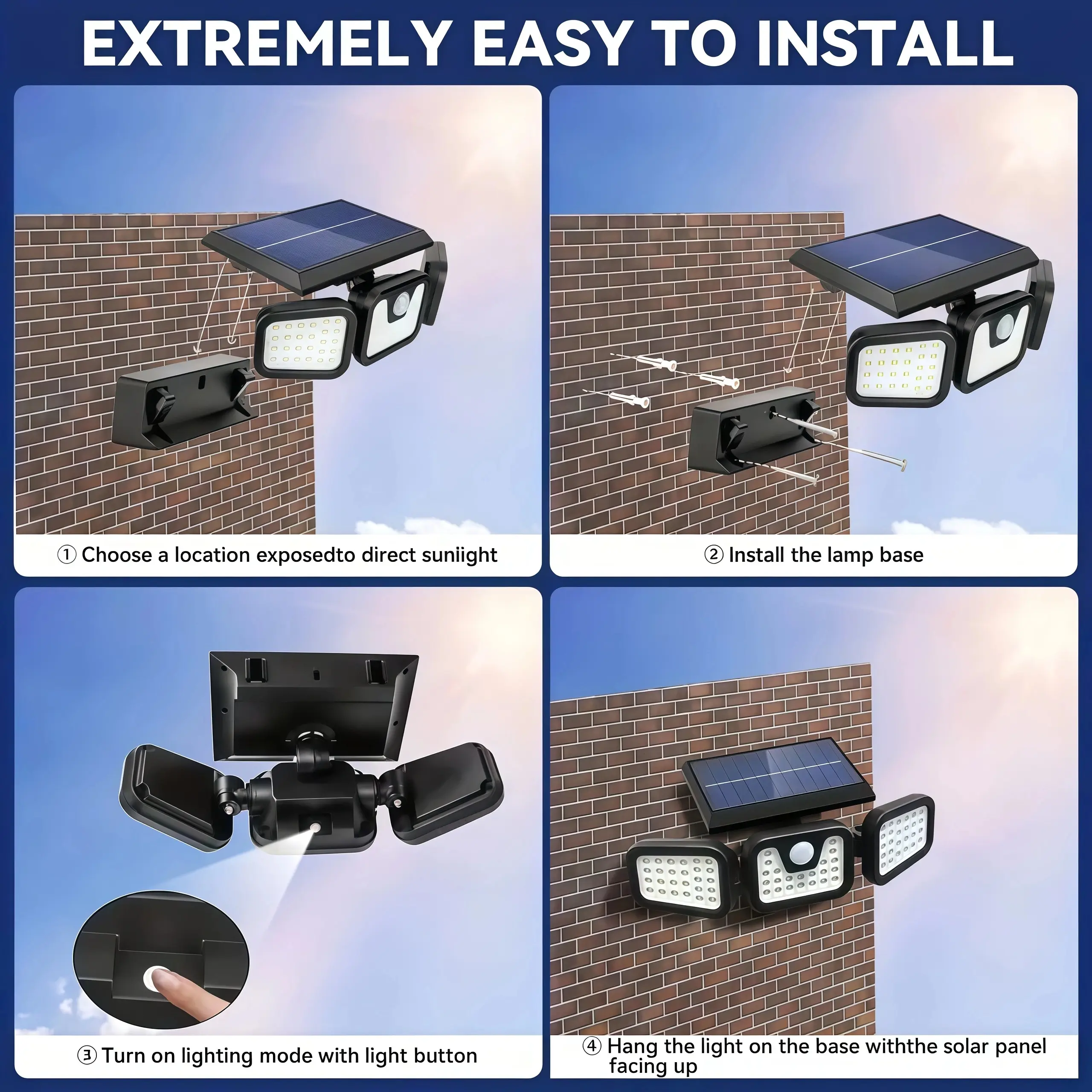 EXTREMELY EASY TO INSTALL

① Choose a location exposedto direct suniight

② Install the lamp base

③ Turn on lighting mode with light button

④ Hang the light on the base withthe solar panel facing up