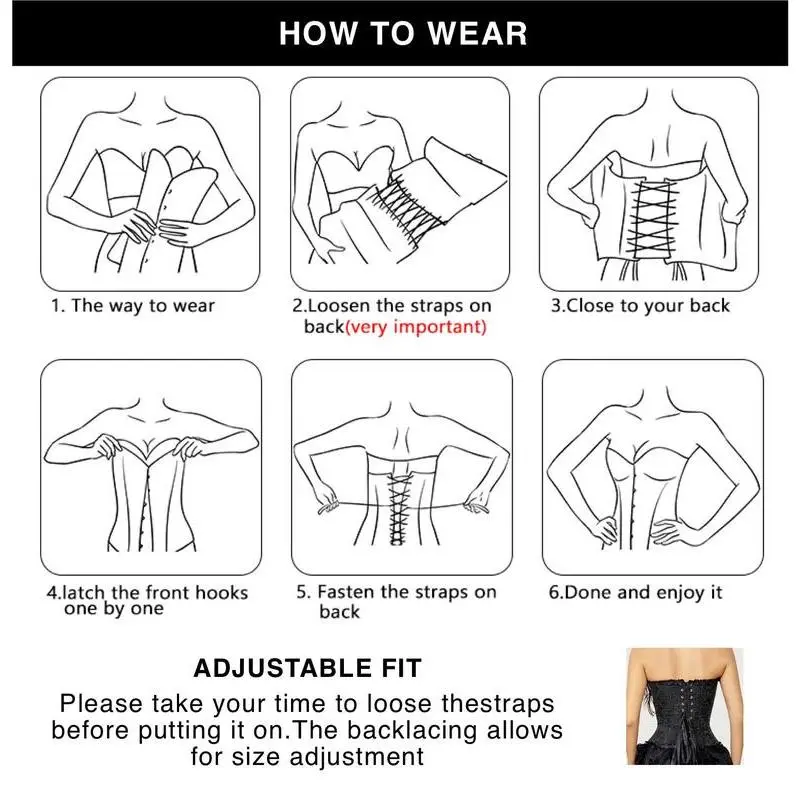 HOW TO WEAR

1. The way to wear

2.Loosen the straps on back(very important)

3.Close to your back

4.latch the front hooks one by one

5. Fasten the straps on back

6.Done and enjoy it

ADJUSTABLE FIT

Please take your time to loose thestraps before putting it on.The backlacing allows for size adjustment