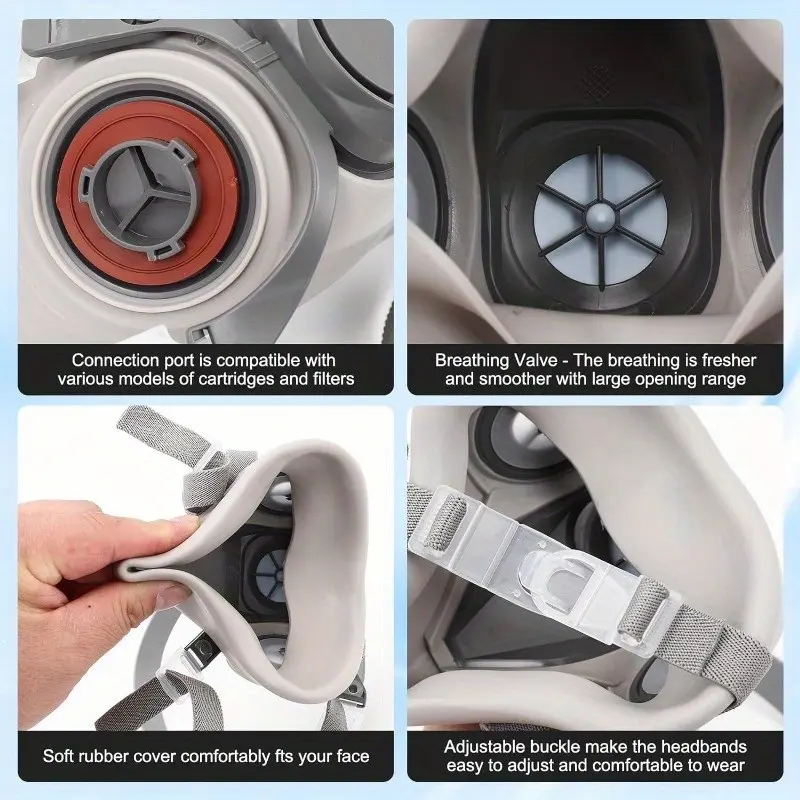 Connection port is compatible with various models of cartridges and filters

Breathing Valve - The breathing is fresher and smoother with large opening range

Soft rubber cover comfortably fts your face

Adjustable buckle make the headbands easy to adjust and comfortable to wear